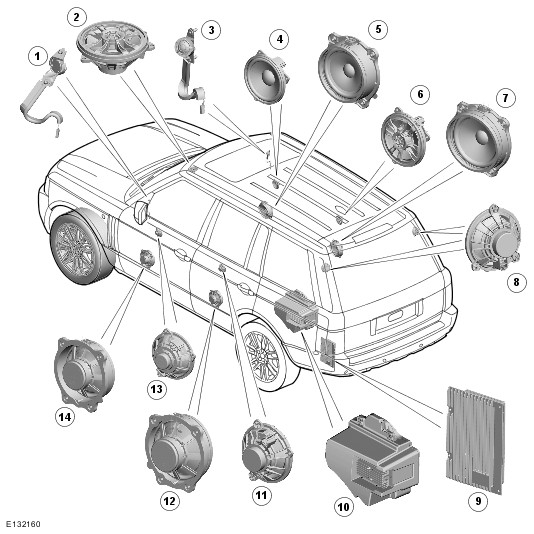 1
2
3
4
5
6
7
8
14
13
12
11
10
9
E132160