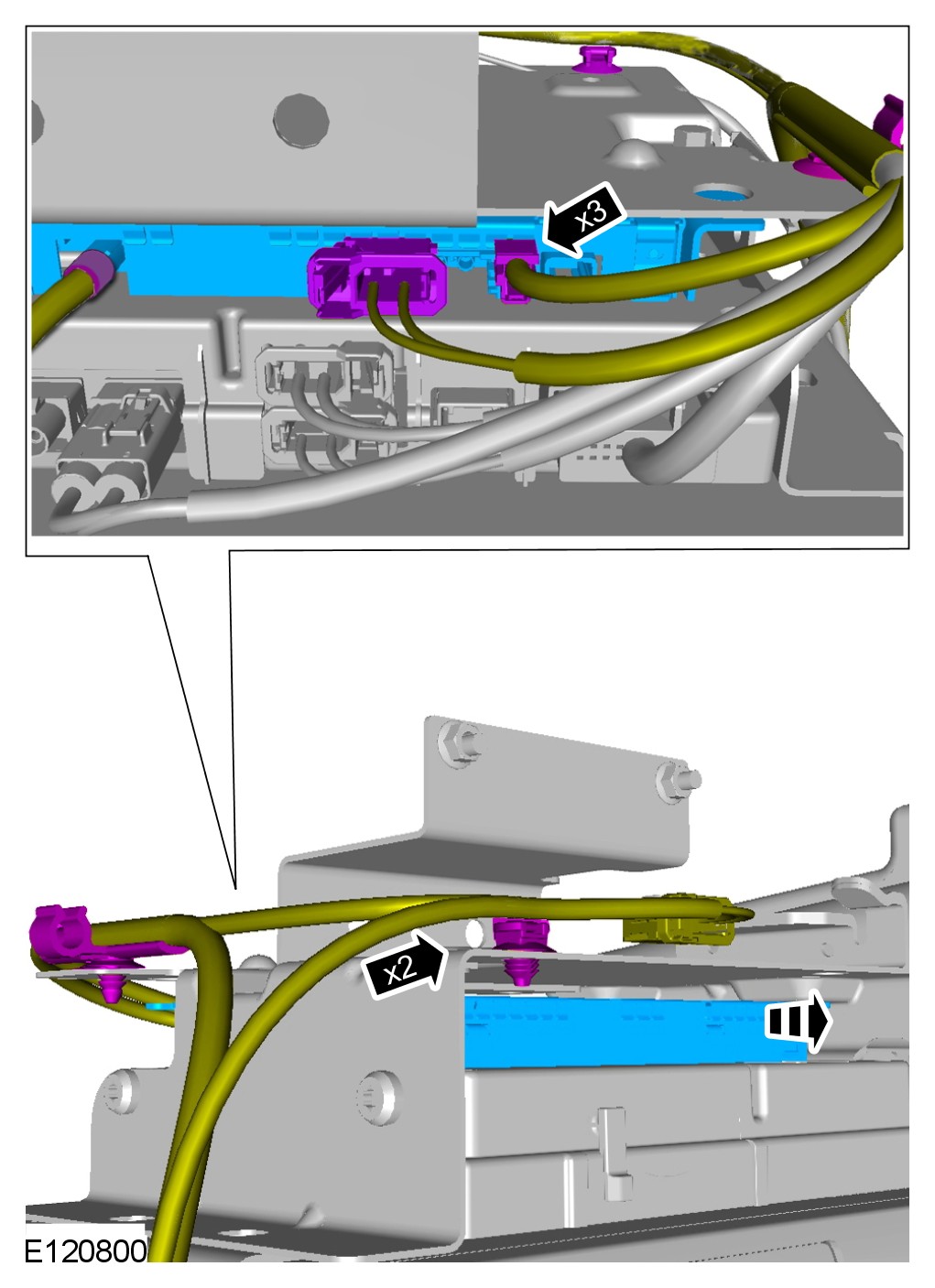 x3

x2

E120800