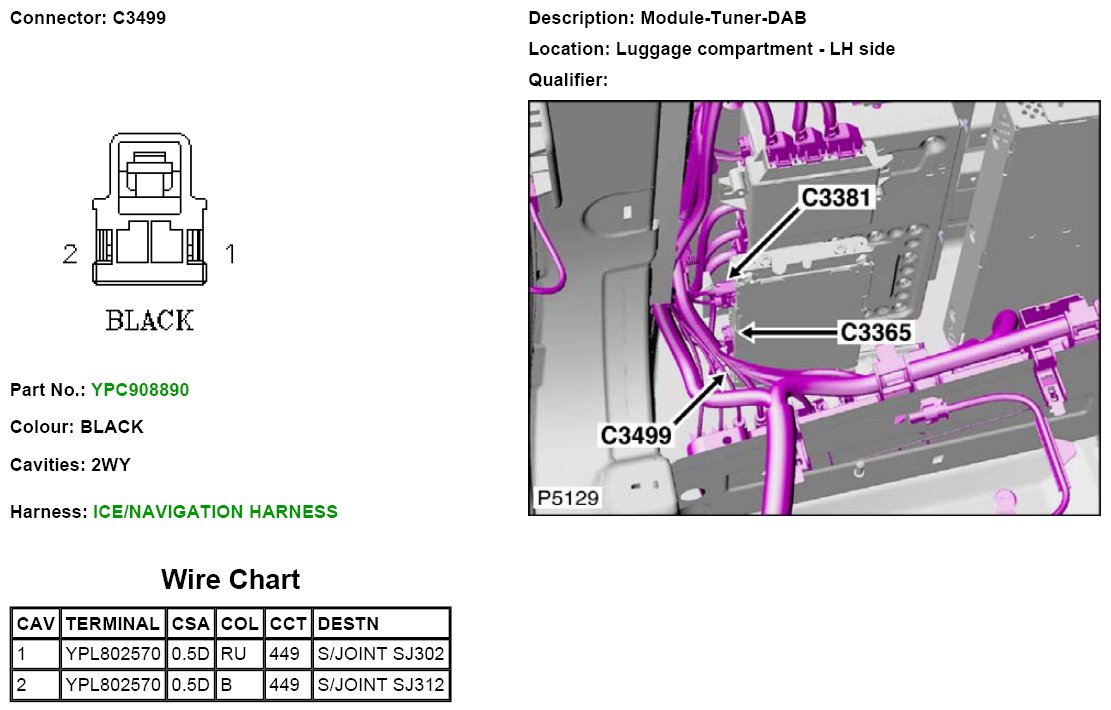 Connector: C3499

2

1

BLACK

Part No.: YPC908890

Colour: BLACK

Cavities: 2WY

Harness: ICE/NAVIGATION HARNESS

Wire Chart

| CAV | TERMINAL | CSA | COL | CCT | DESTN |
|---|---|---|---|---|---|
| 1 | YPL802570 | 0.5D | RU | 449 | S/JOINT SJ302 |
| 2 | YPL802570 | 0.5D | B | 449 | S/JOINT SJ312 |

Description: Module-Tuner-DAB

Location: Luggage compartment - LH side

Qualifier:

C3381

C3365

C3499

P5129