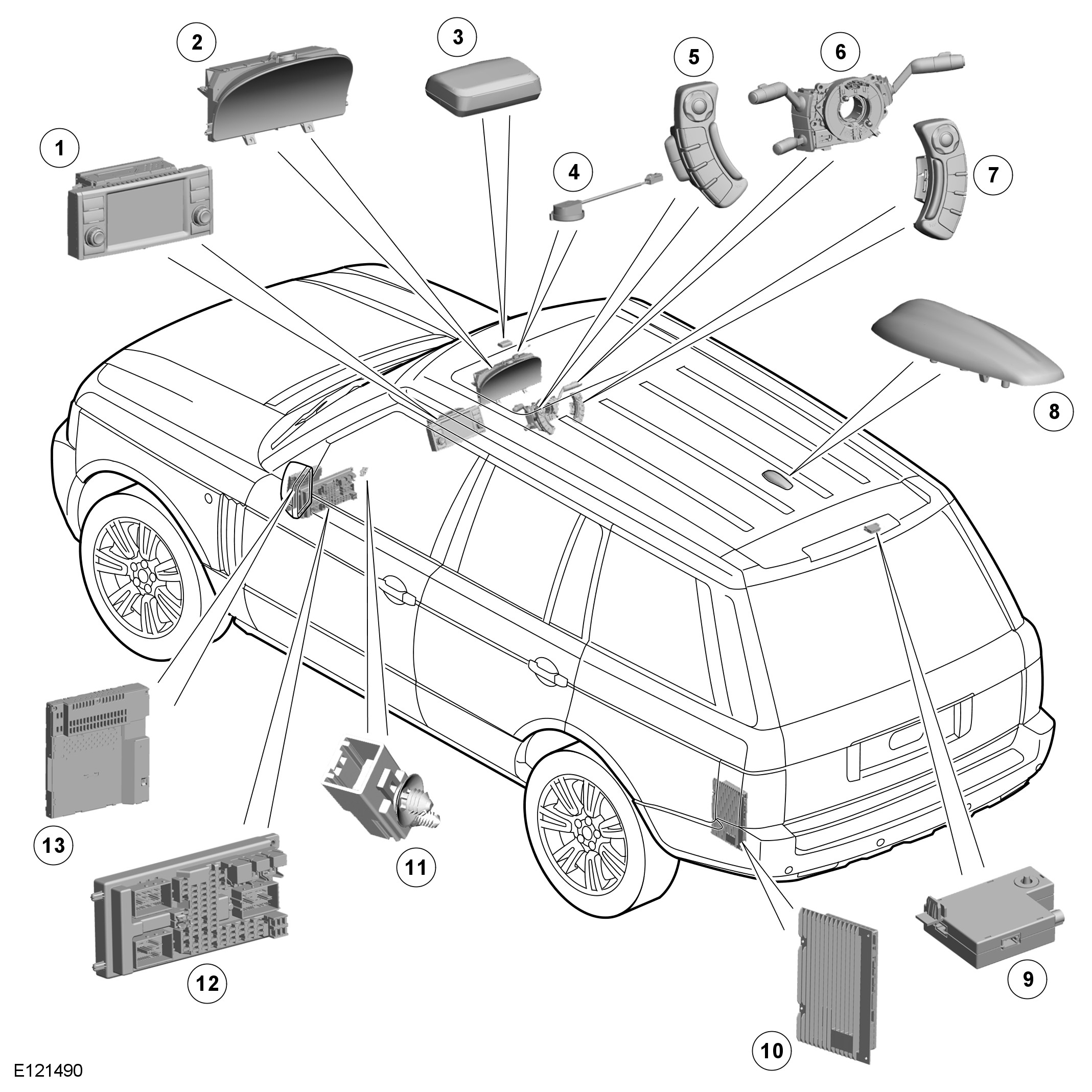 2
3
5
6
1
4
7
8
13
11
12
10
9
E121490