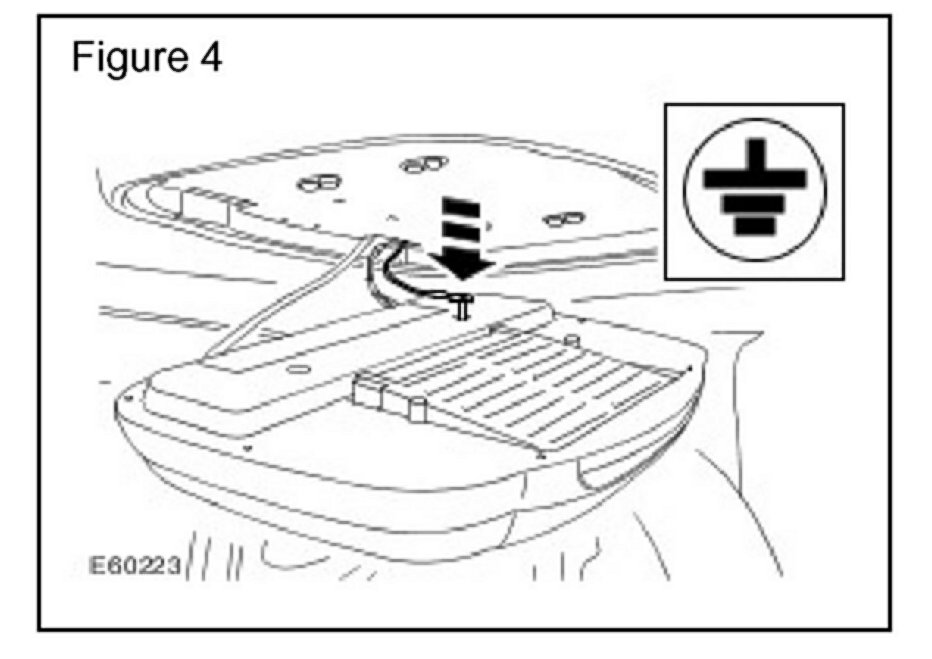 Figure 4

E60223