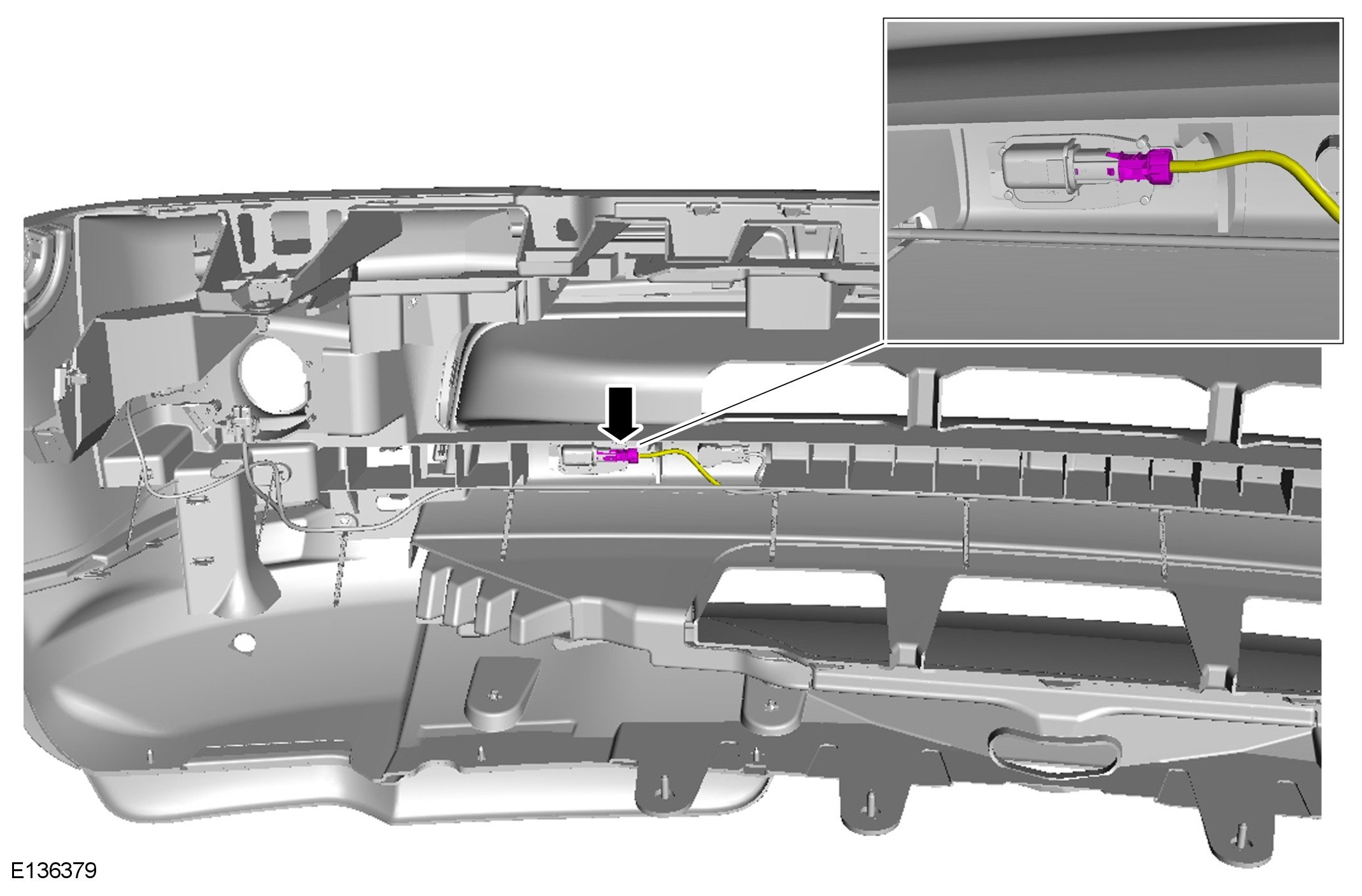 E136379