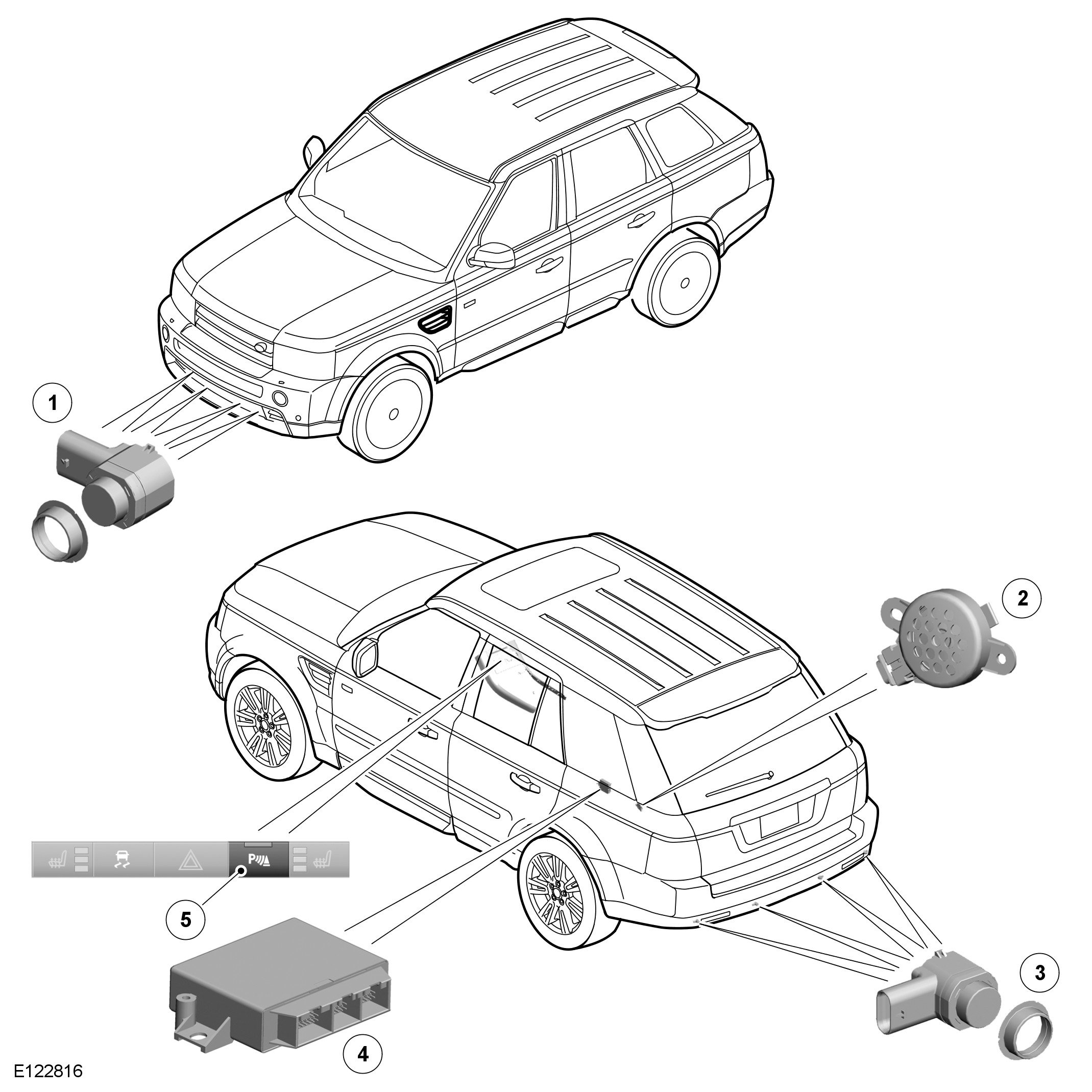 1

2

P

5

3

4

E122816