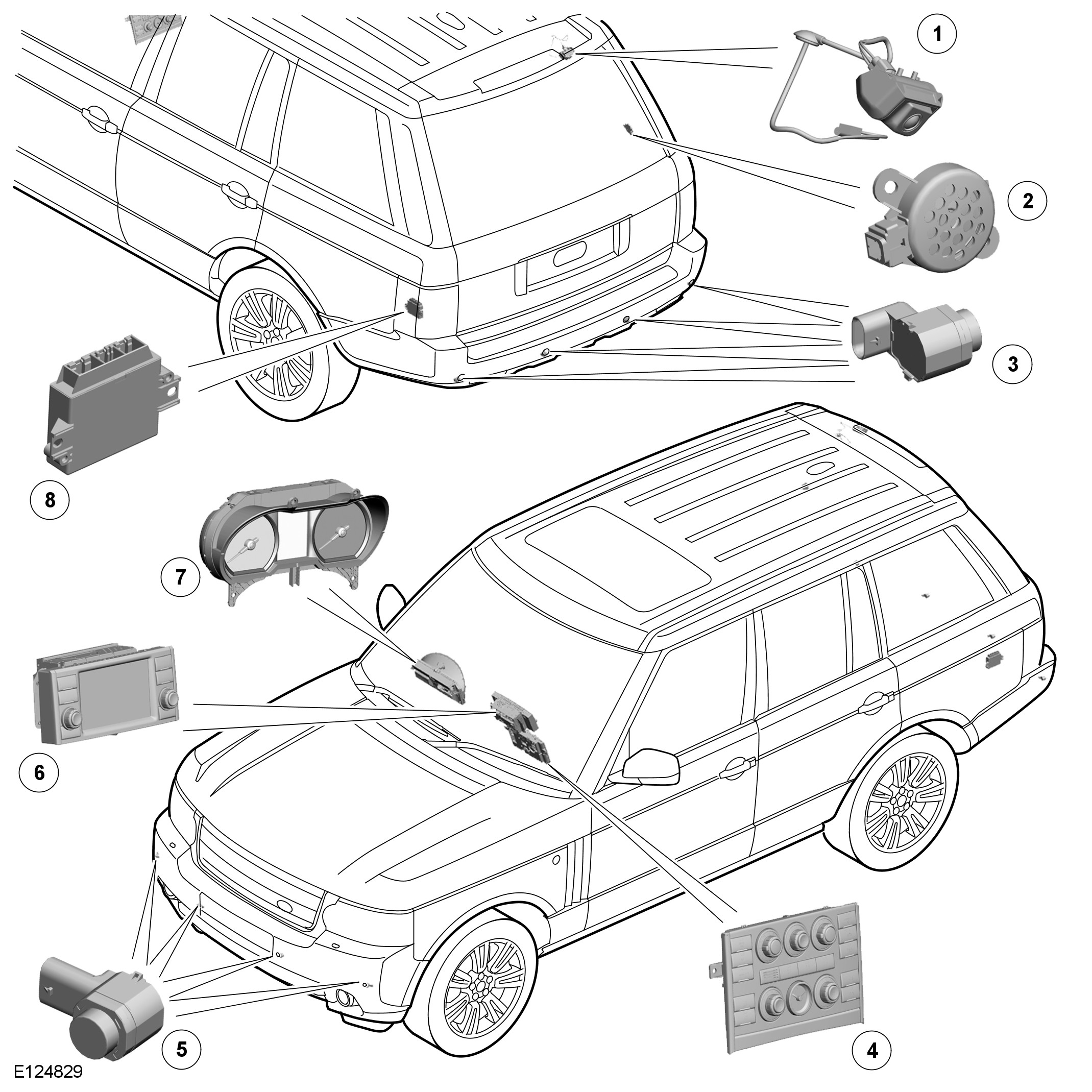 1
2
3
8
7
6
5
4
E124829