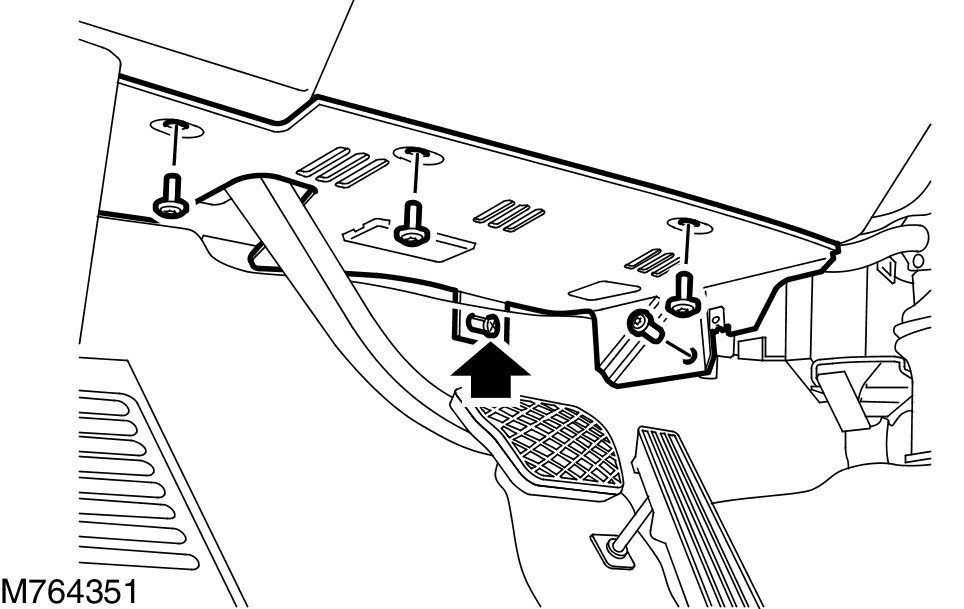 M764351