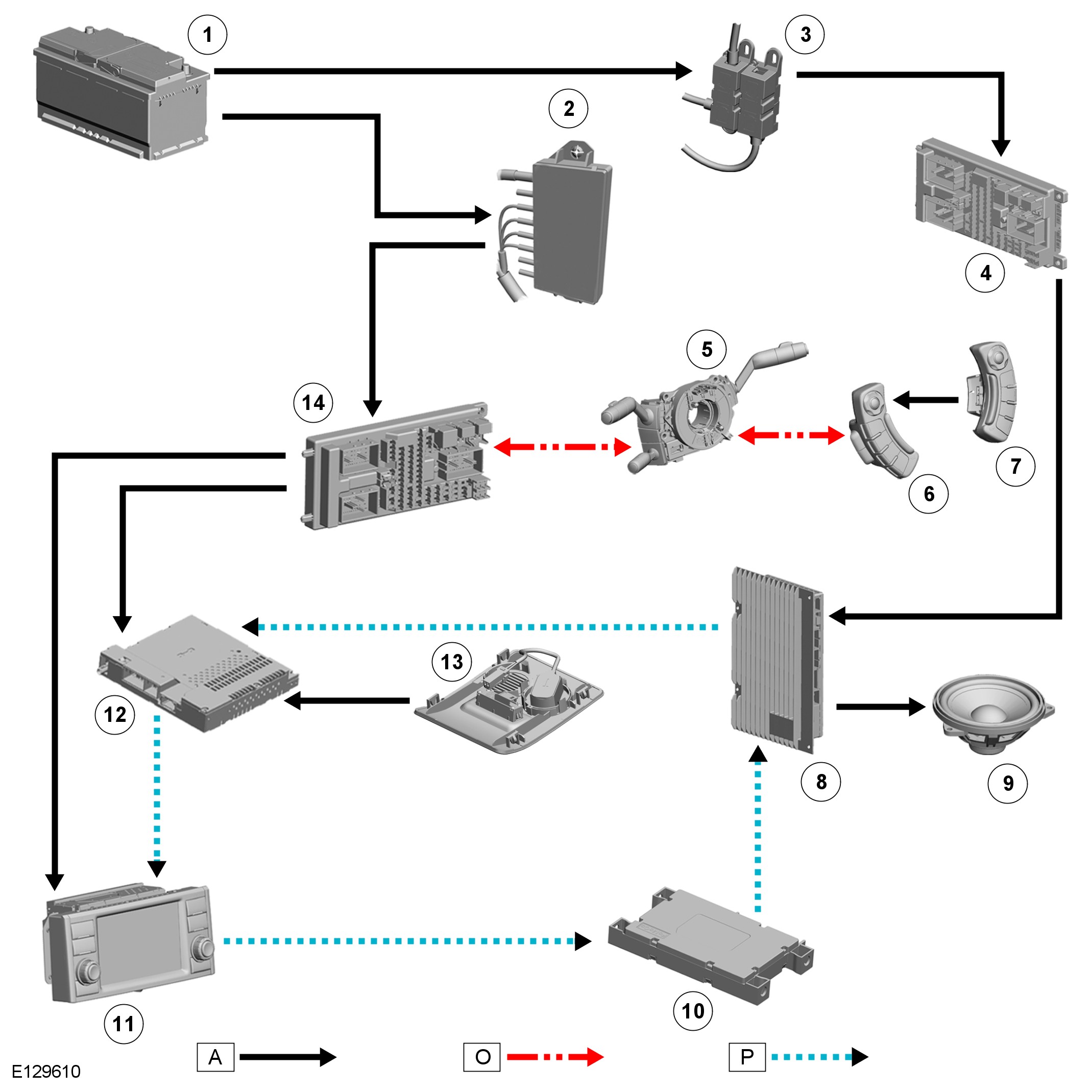 1
3
2
4
5
14
7
6
13
12
8
9
11
10
E129610
A
O
P