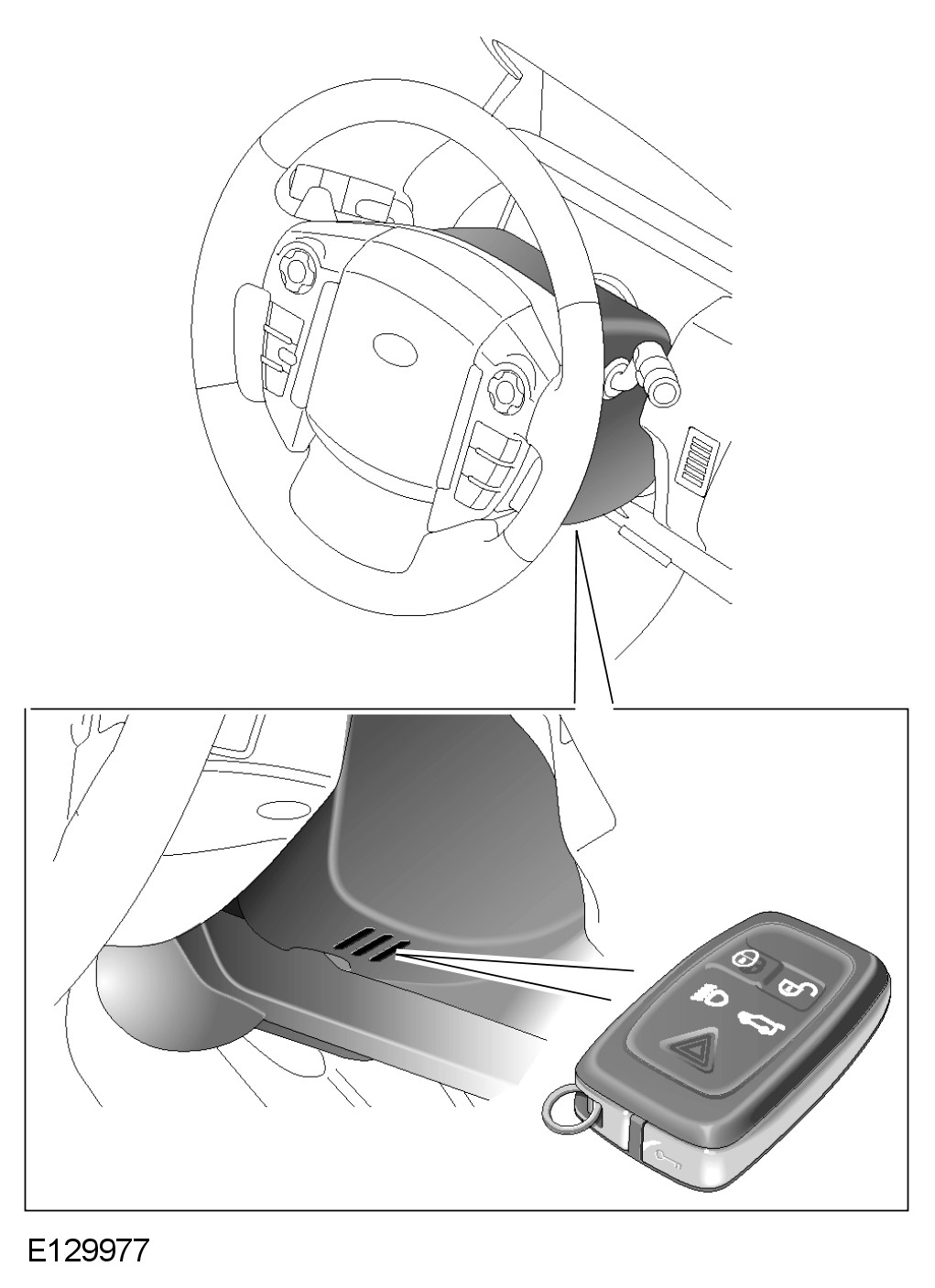 E129977