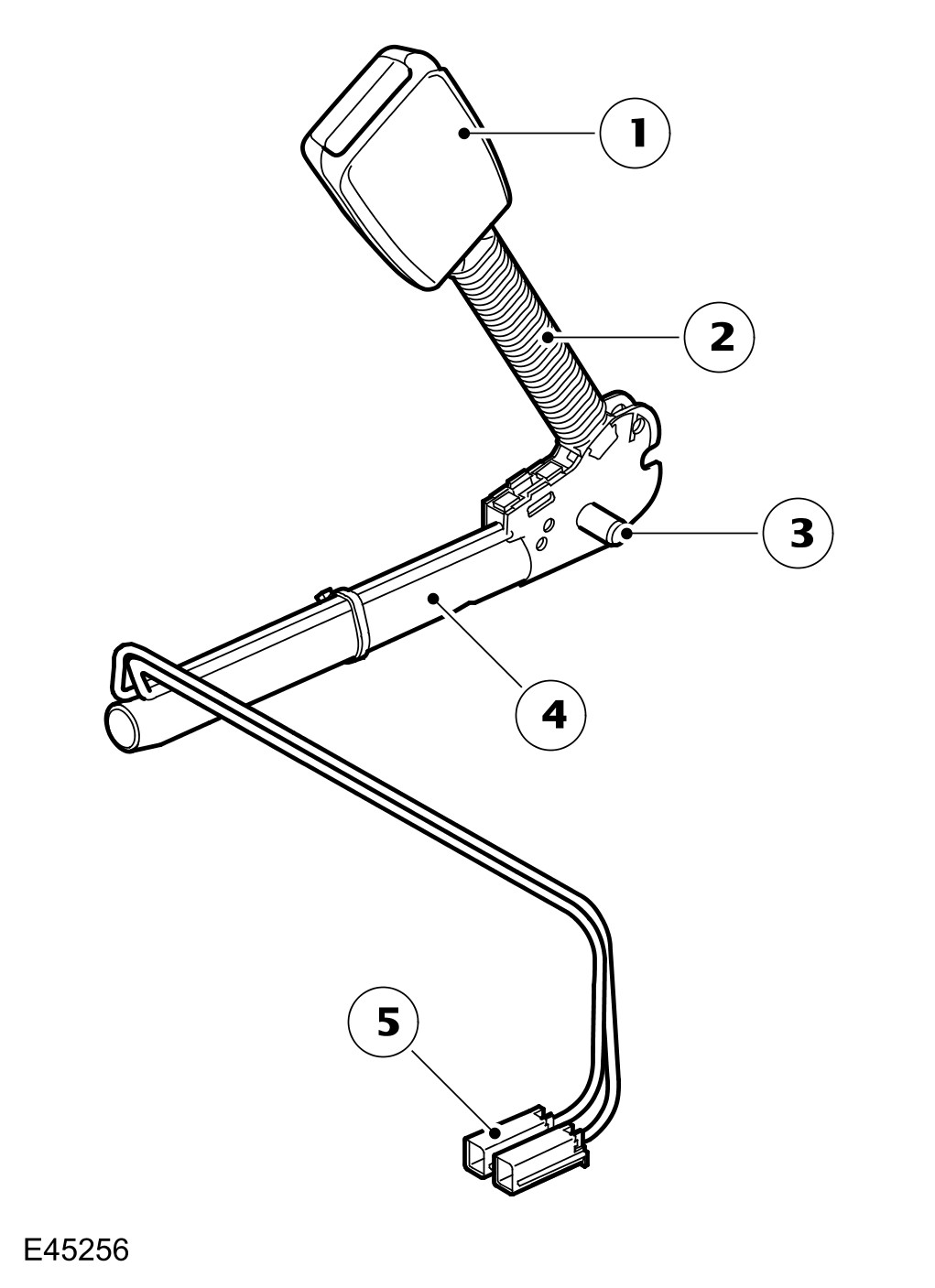 1
2
3
4
5
E45256