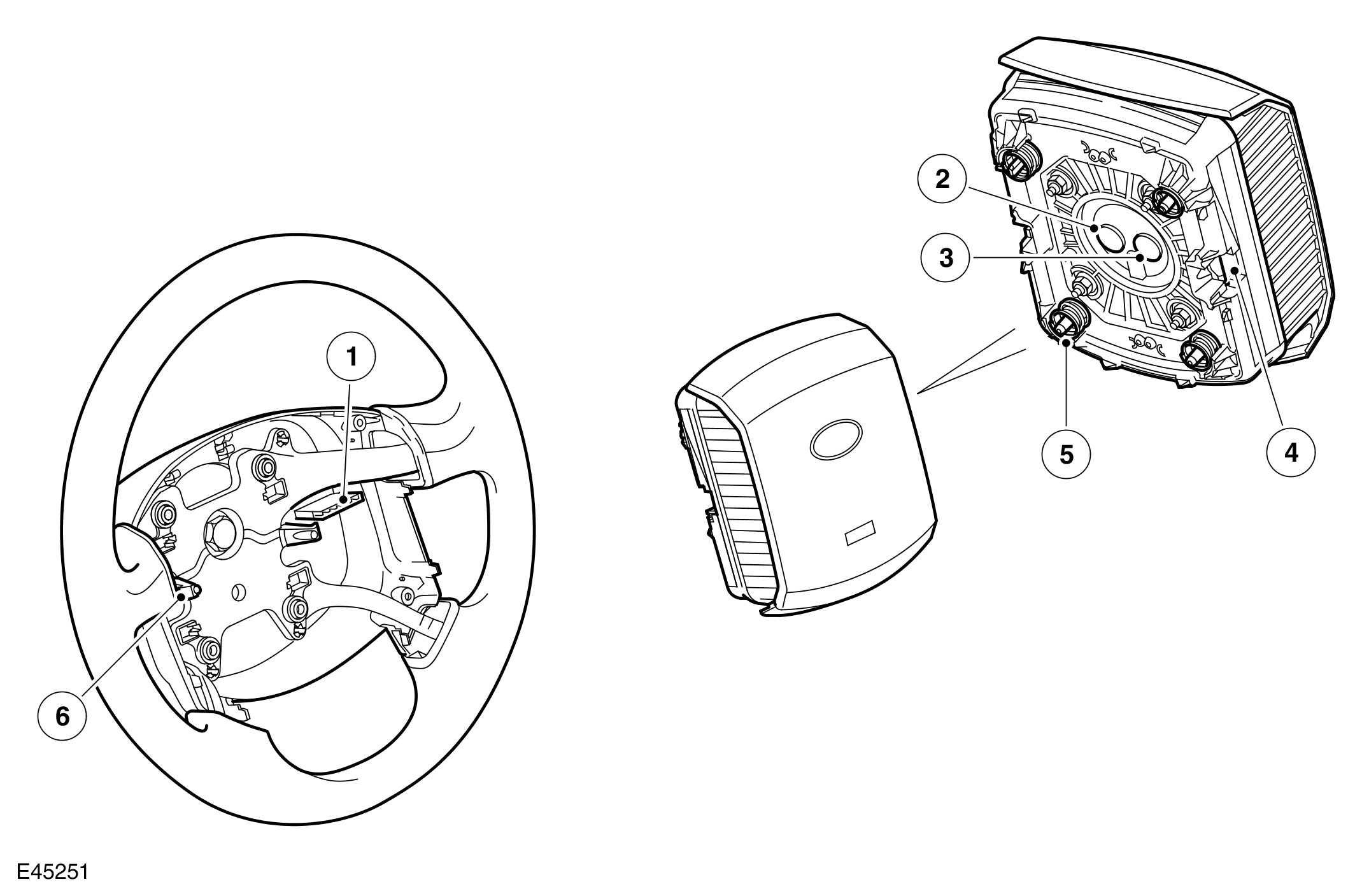 1
2
3
4
5
6
E45251