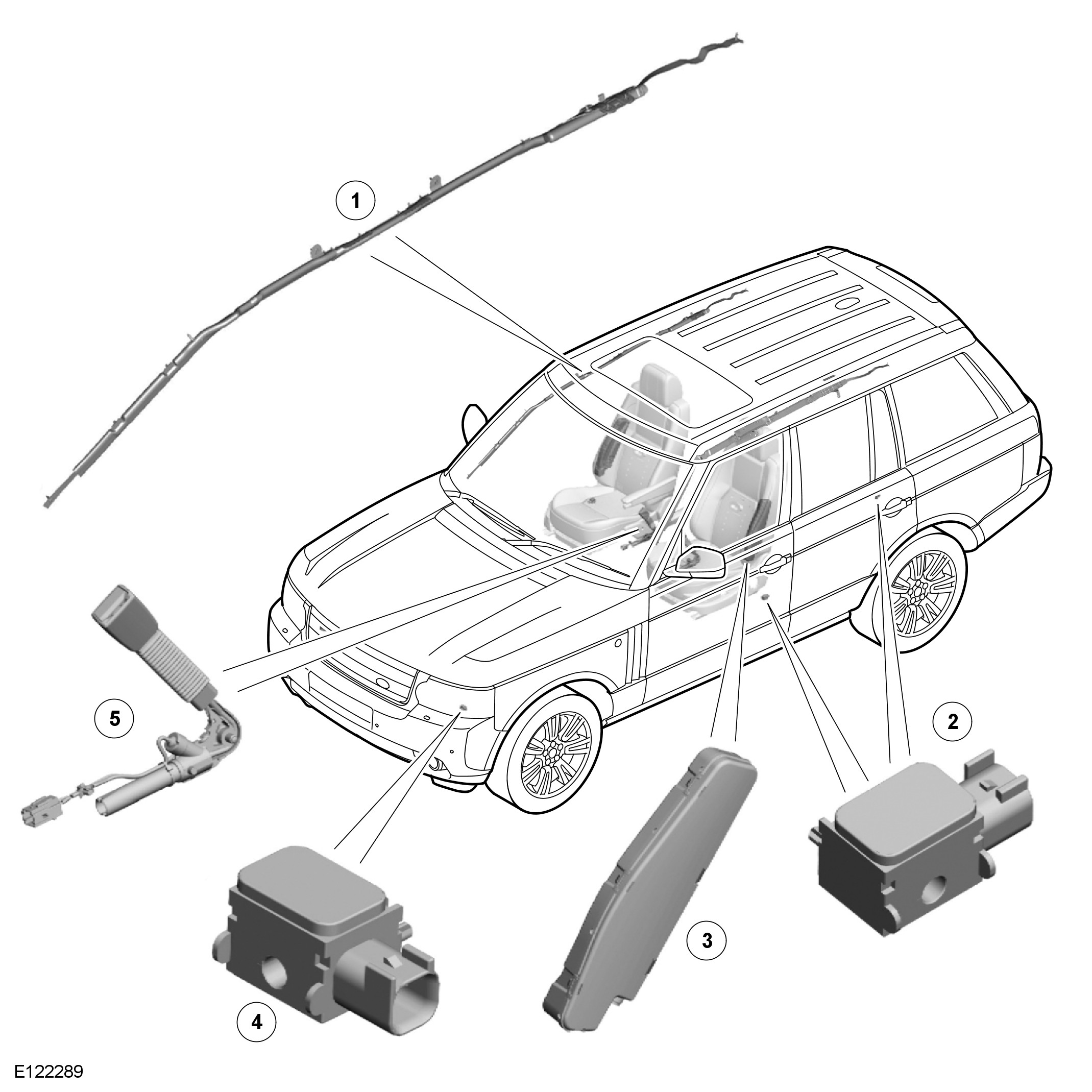 1

5

2

3

4

E122289