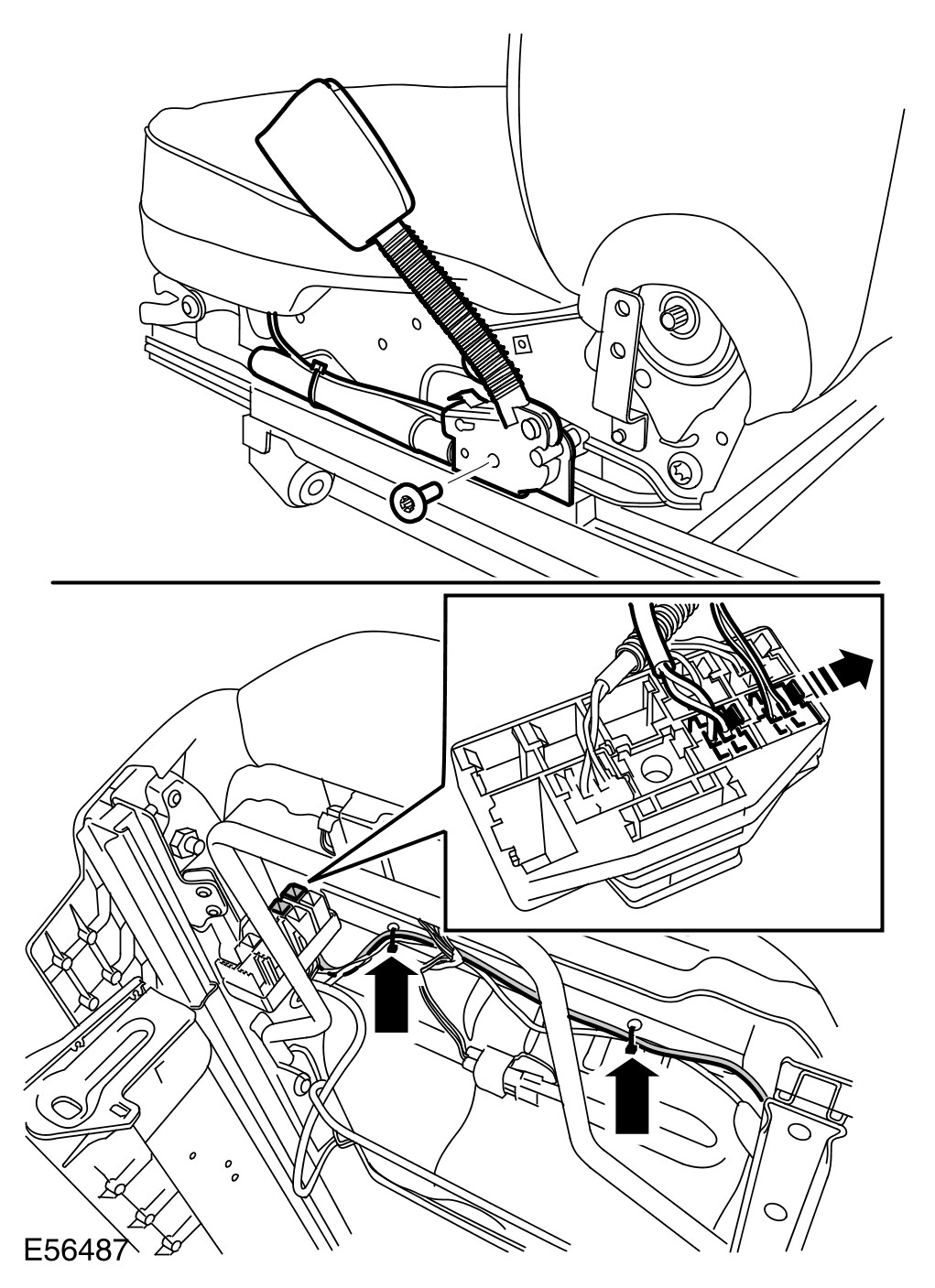 E56487