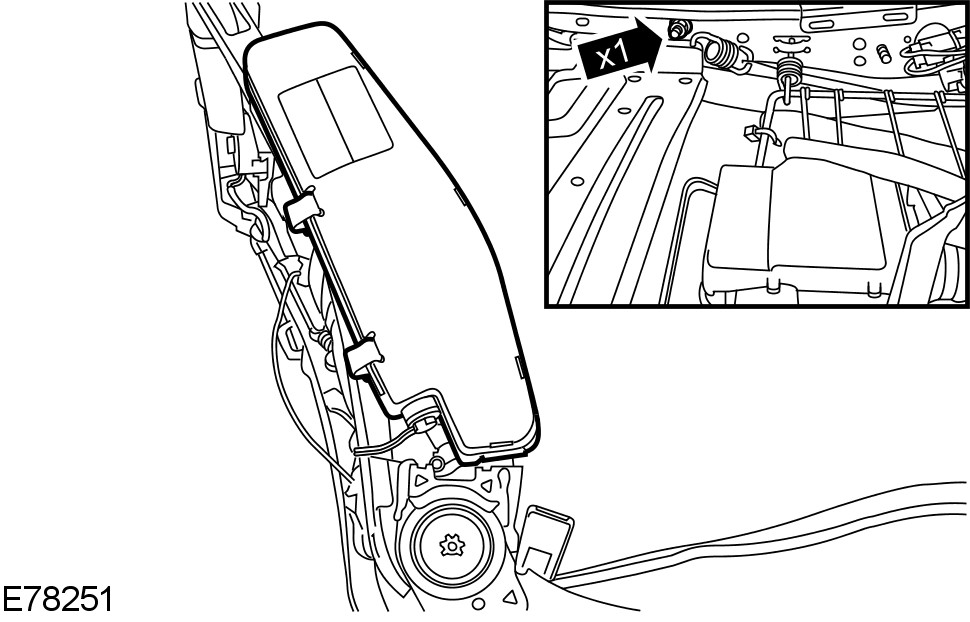 x1

E78251