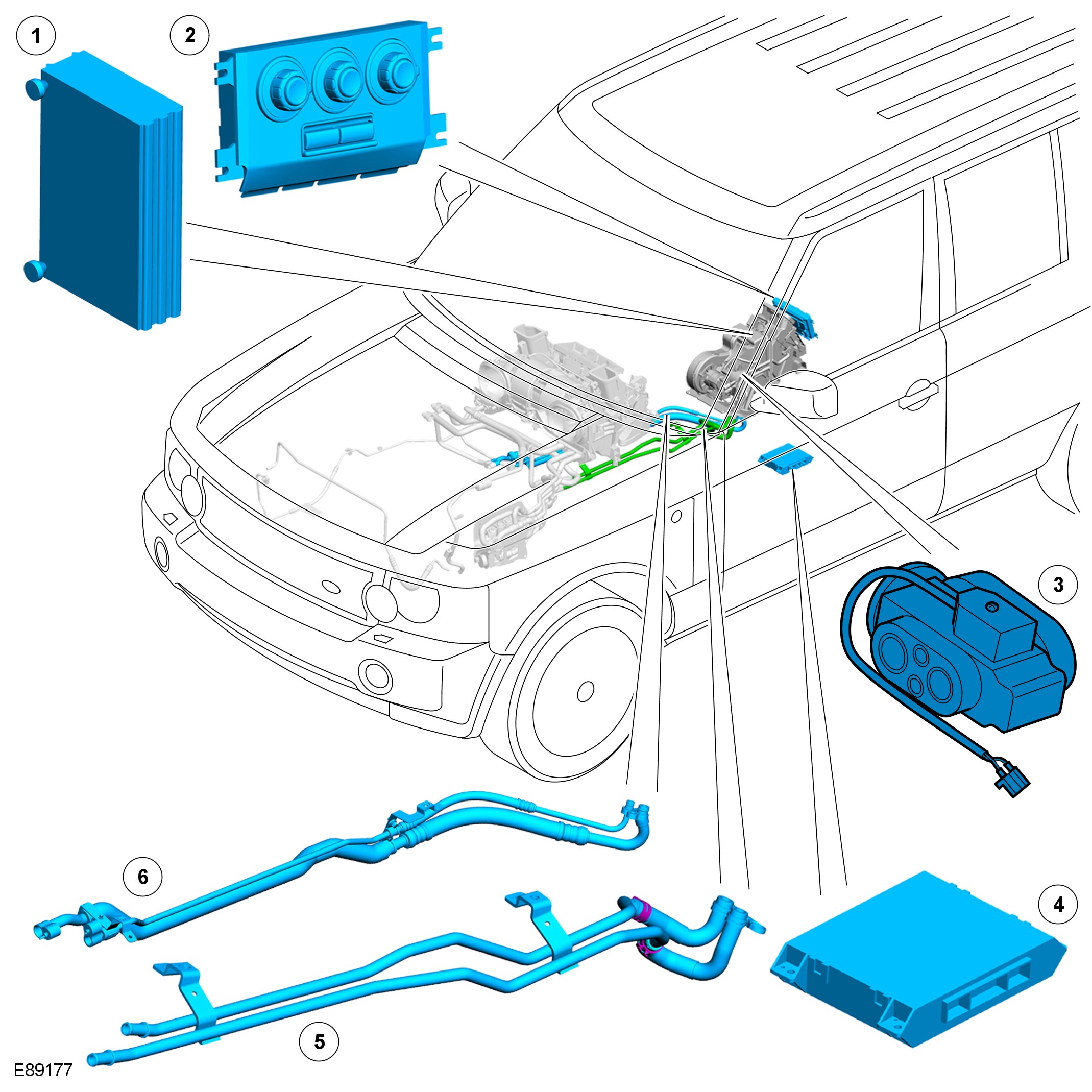 1
2
3
6
4
5
E89177