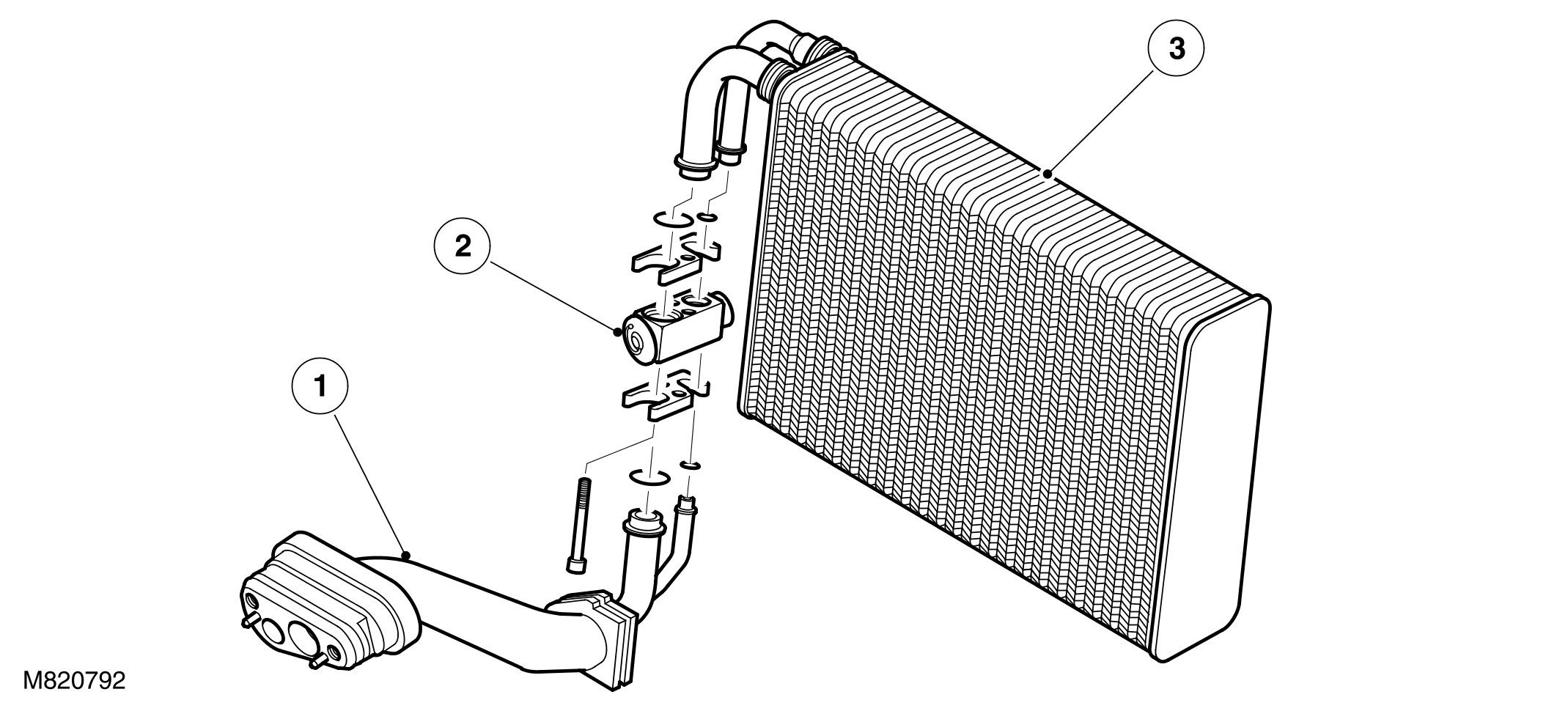 3
2
1
M820792