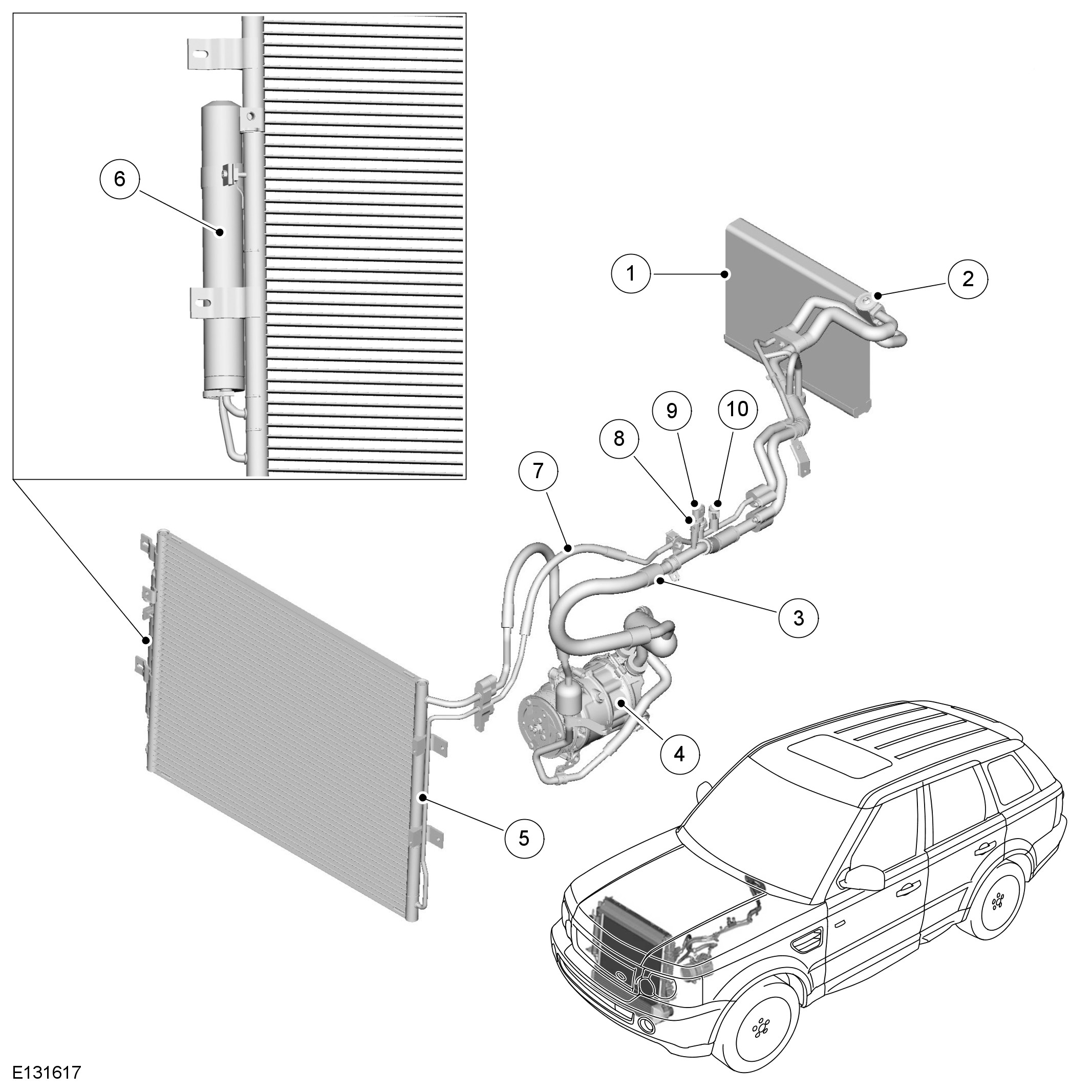 6
1
2
9
10
8
7
3
4
5
E131617