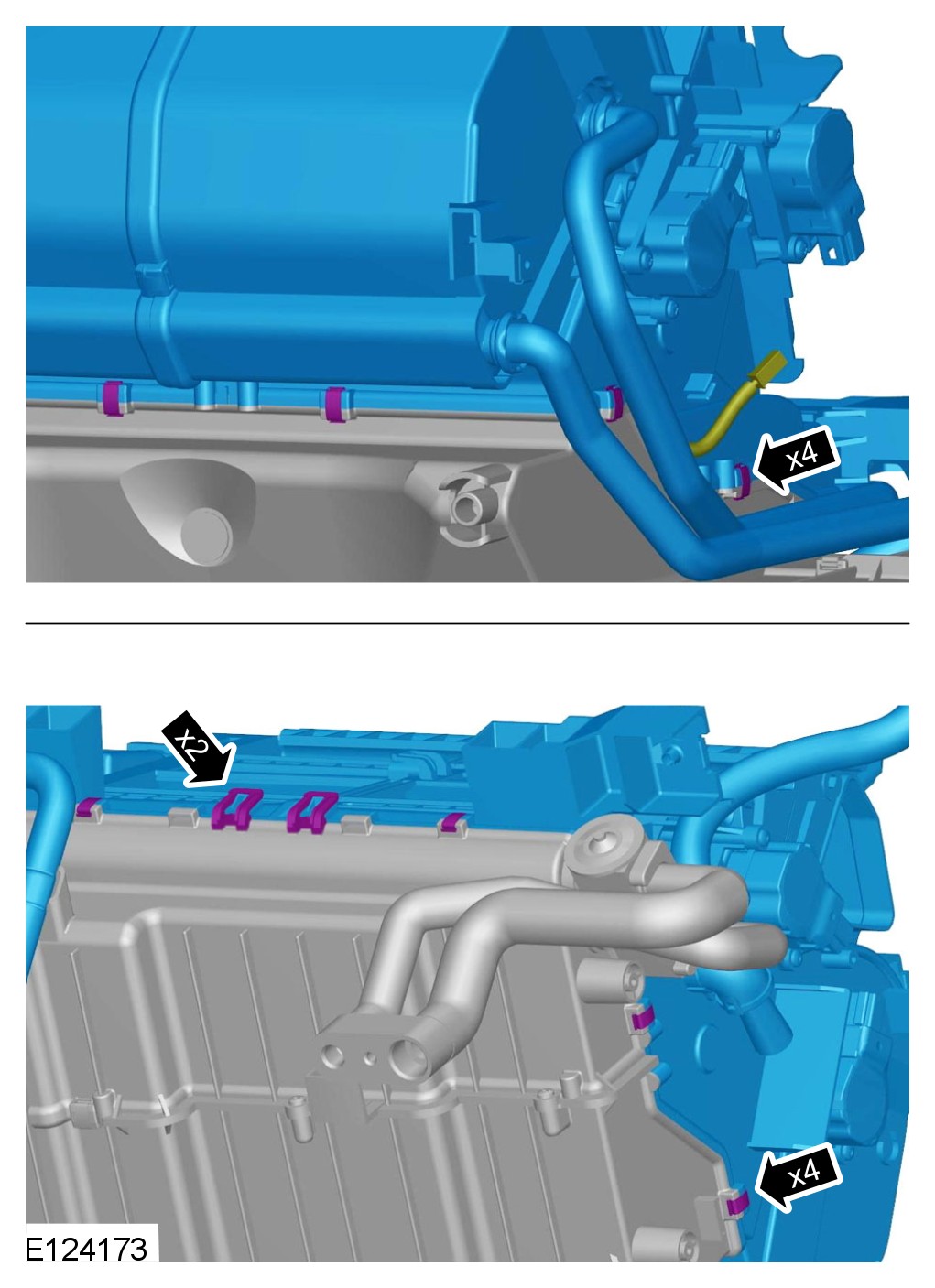 x4

x2

x4

E124173