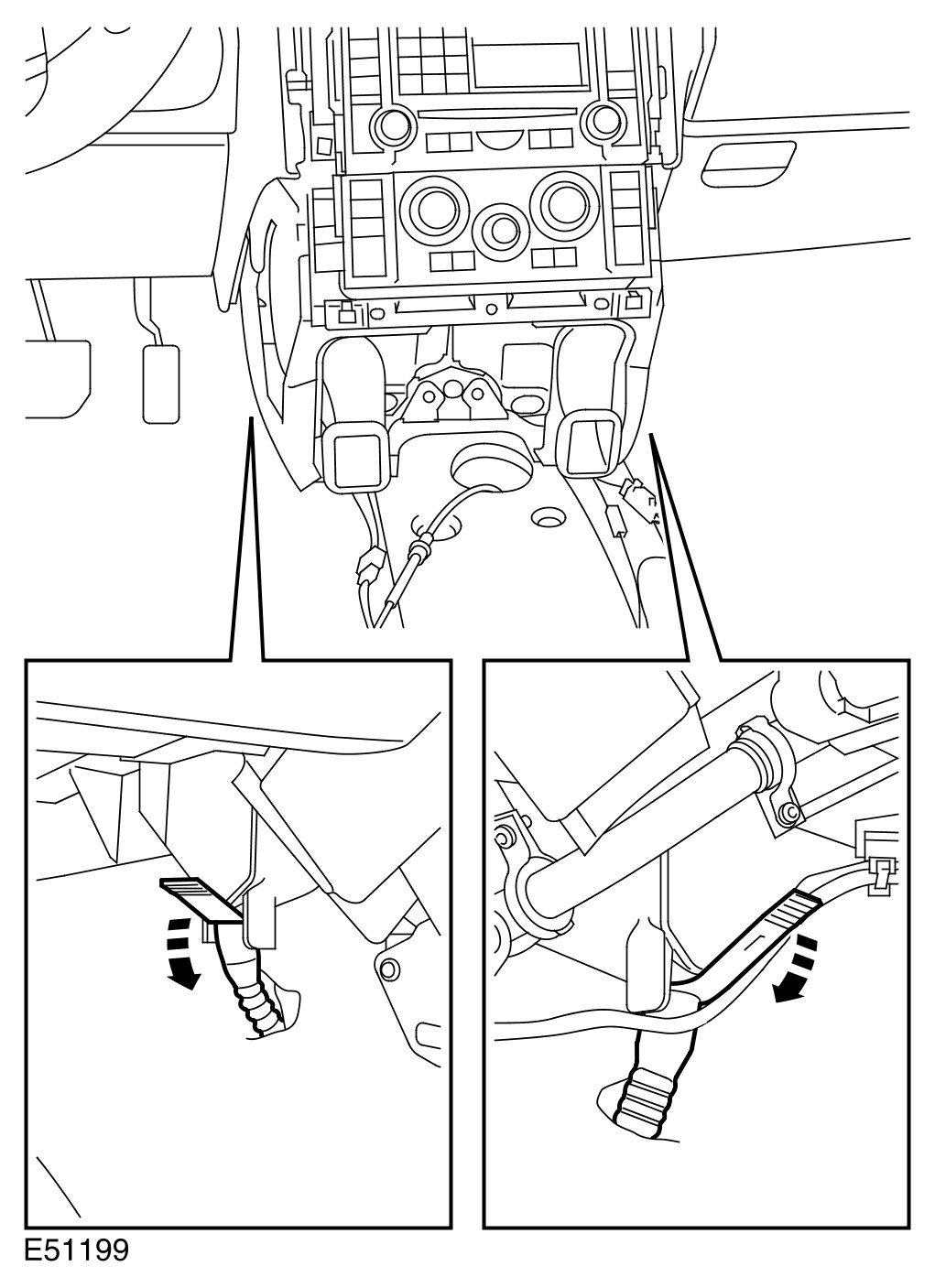 E51199