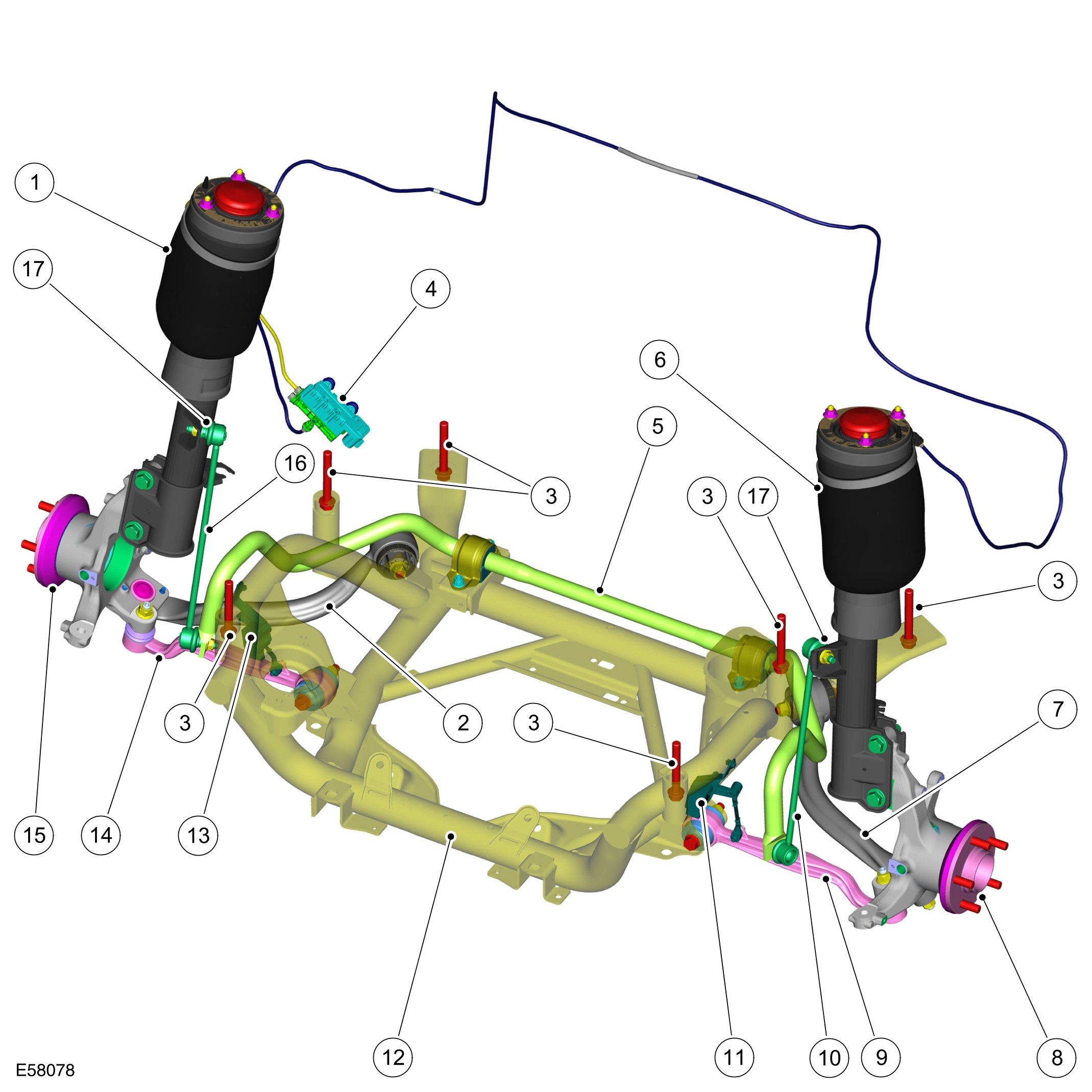 1
17
4
6
5
16
3
3
17
3
3
2
3
7
15
14
13
12
11
10
9
8
E58078