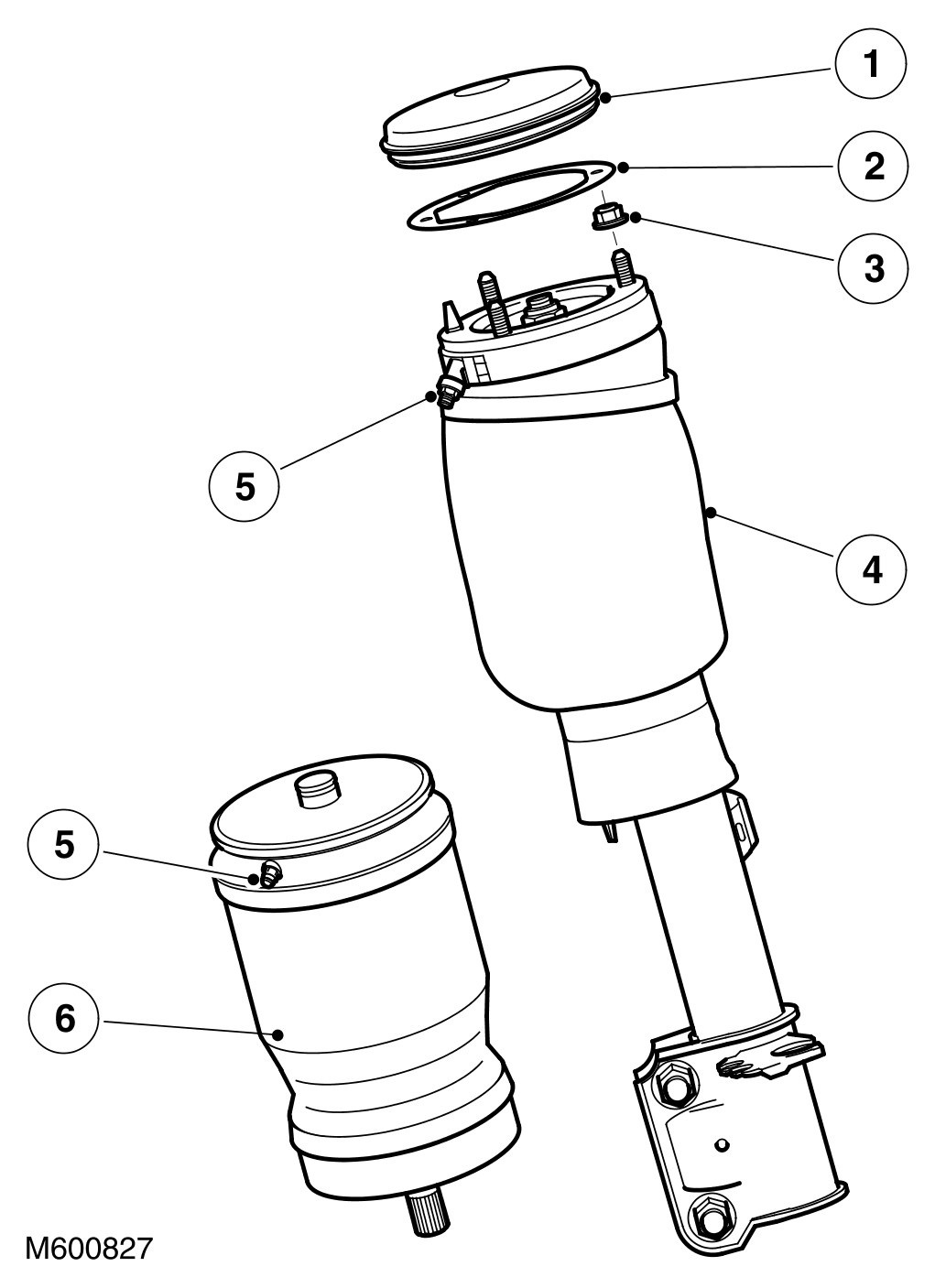 1
2
3
5
4
5
6
M600827