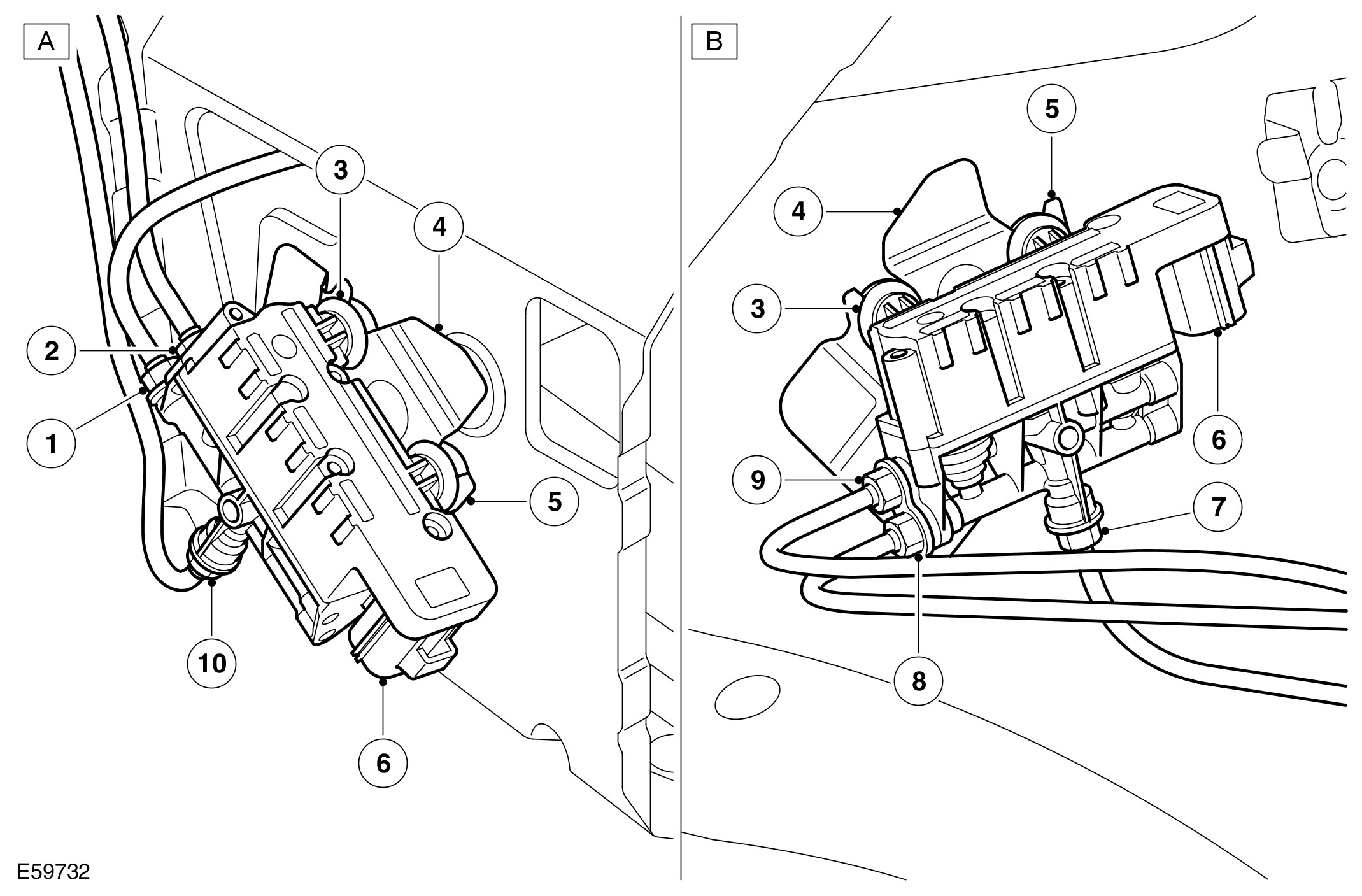 A

3

4

2

1

5

10

6

B

5

4

3

6

9

7

8

E59732