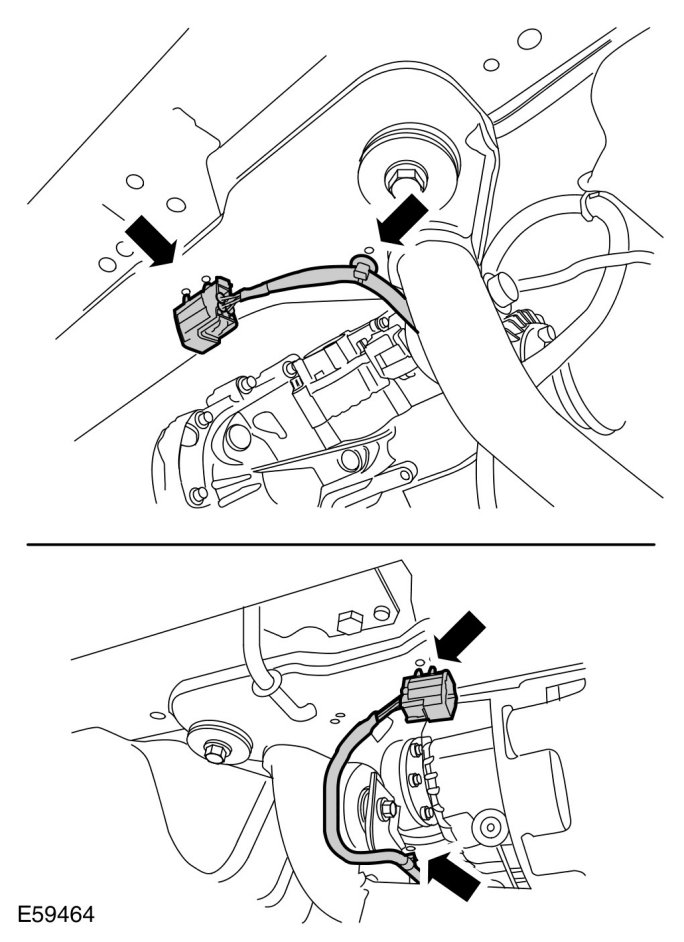 E59464