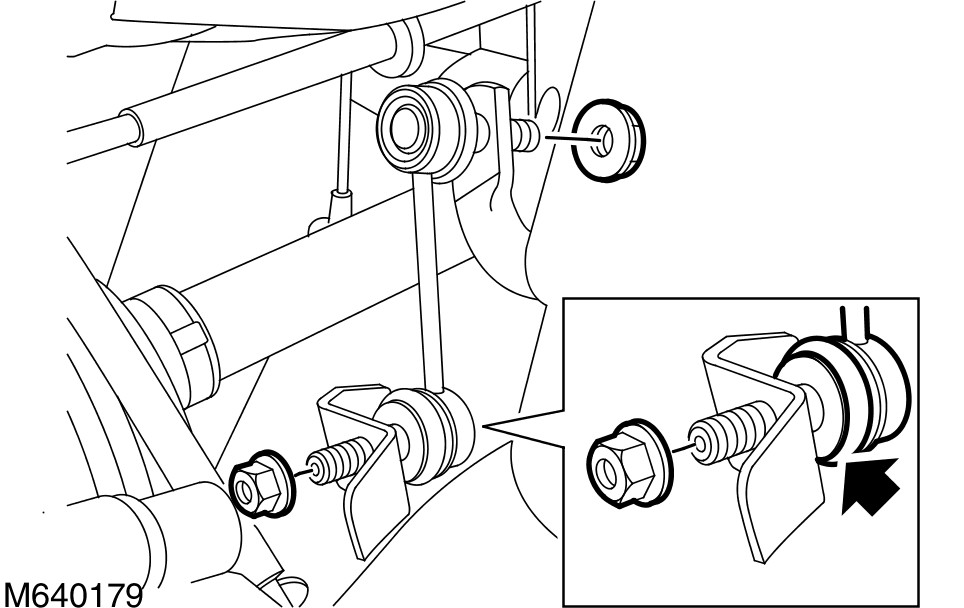 M640179