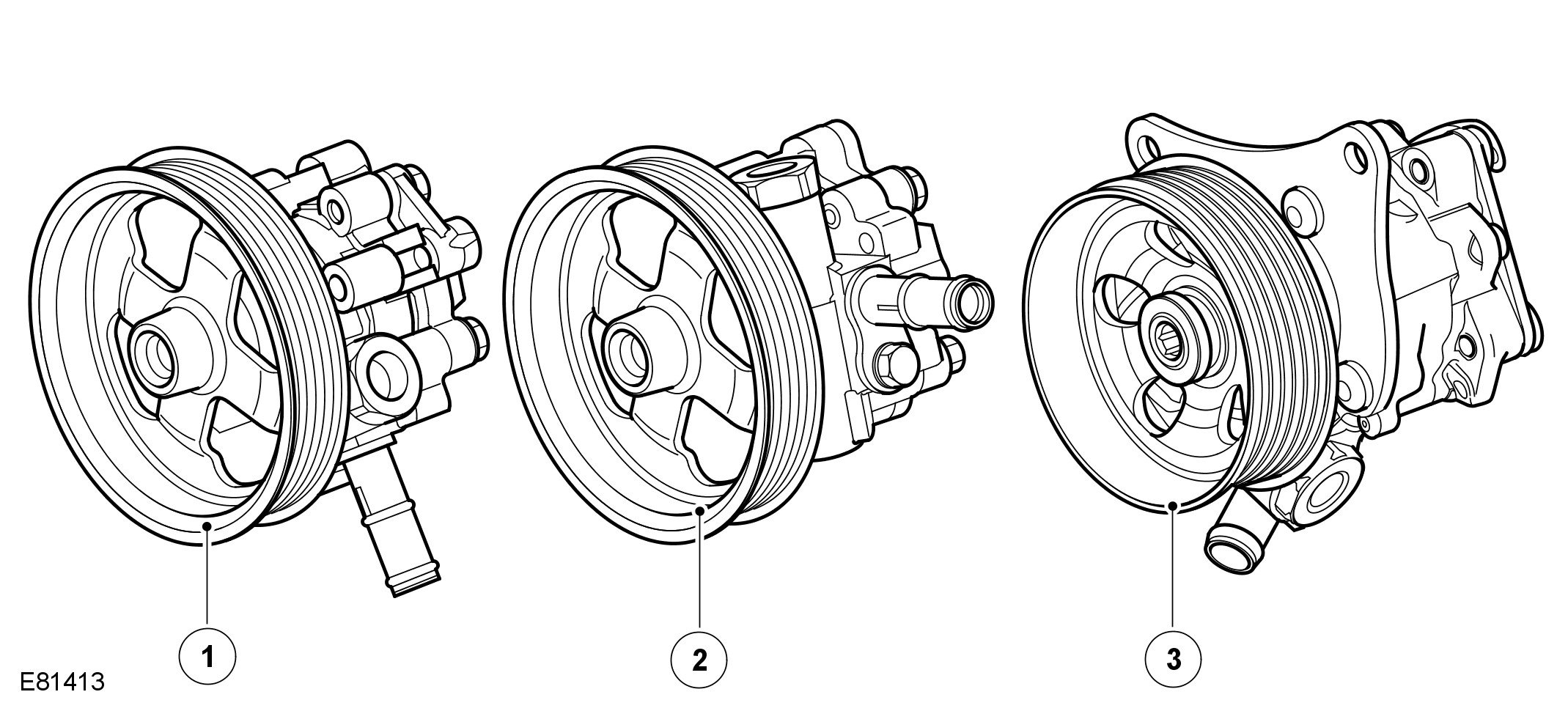 1
2
3
E81413