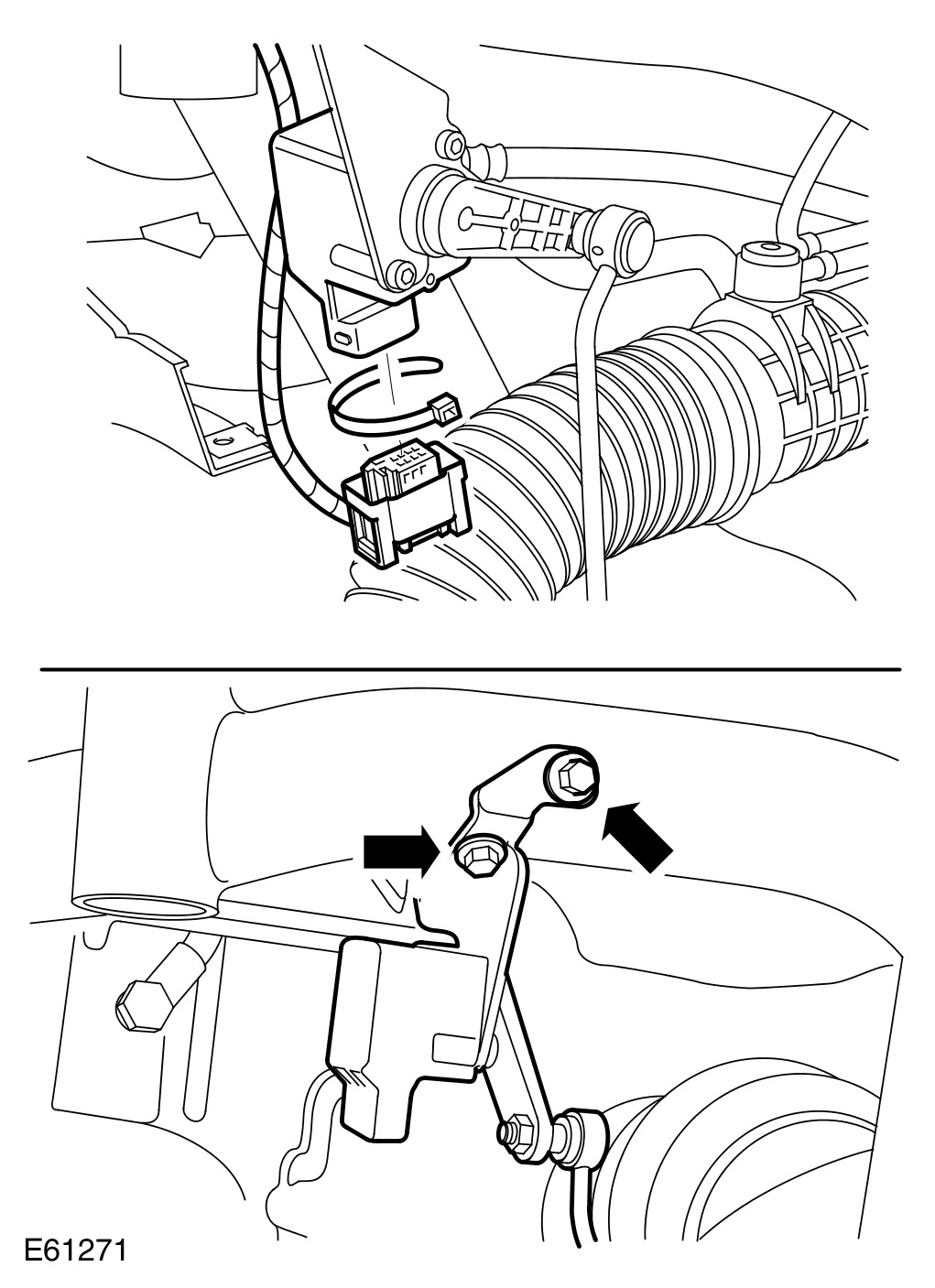 E61271