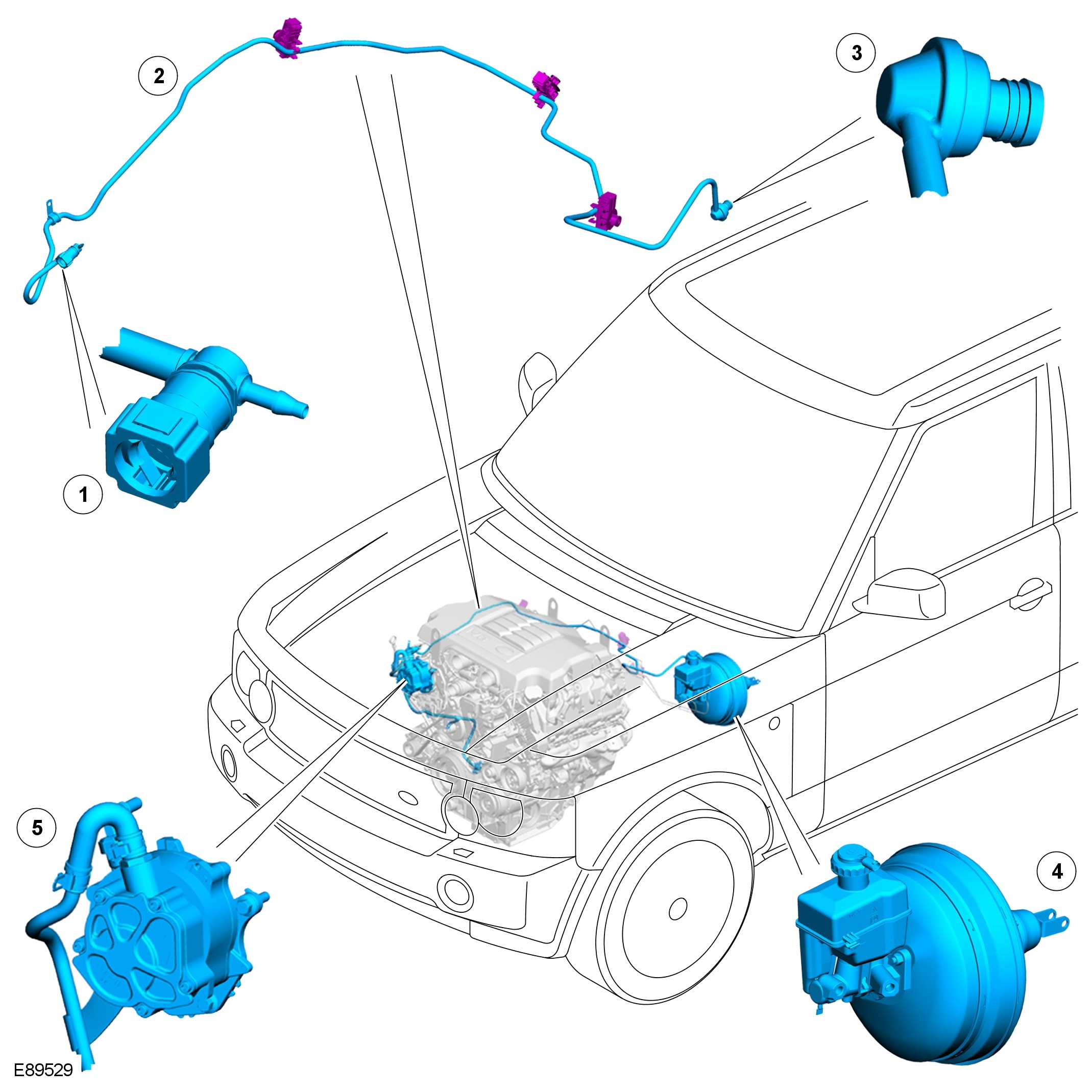 2
3
1
5
4
E89529