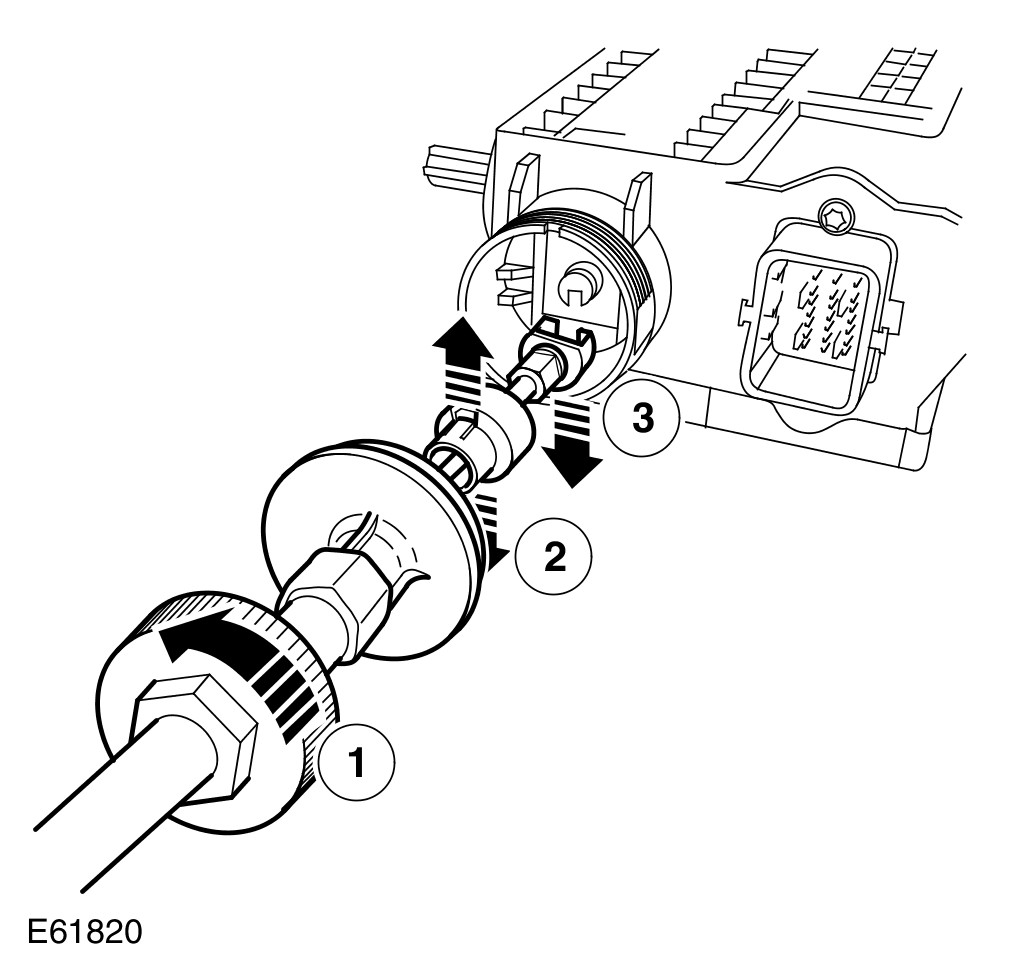 3
2
1
E61820