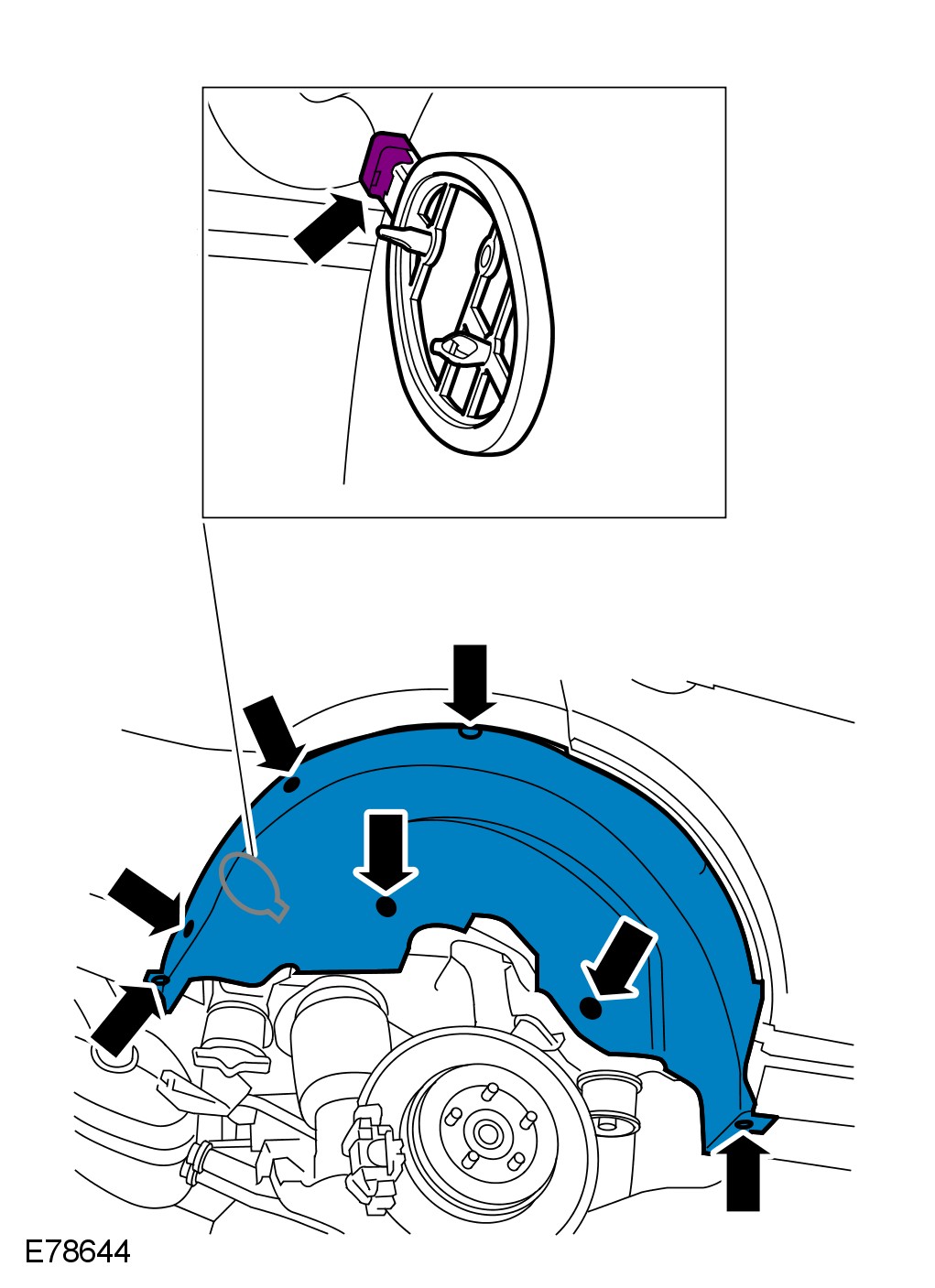 E78644