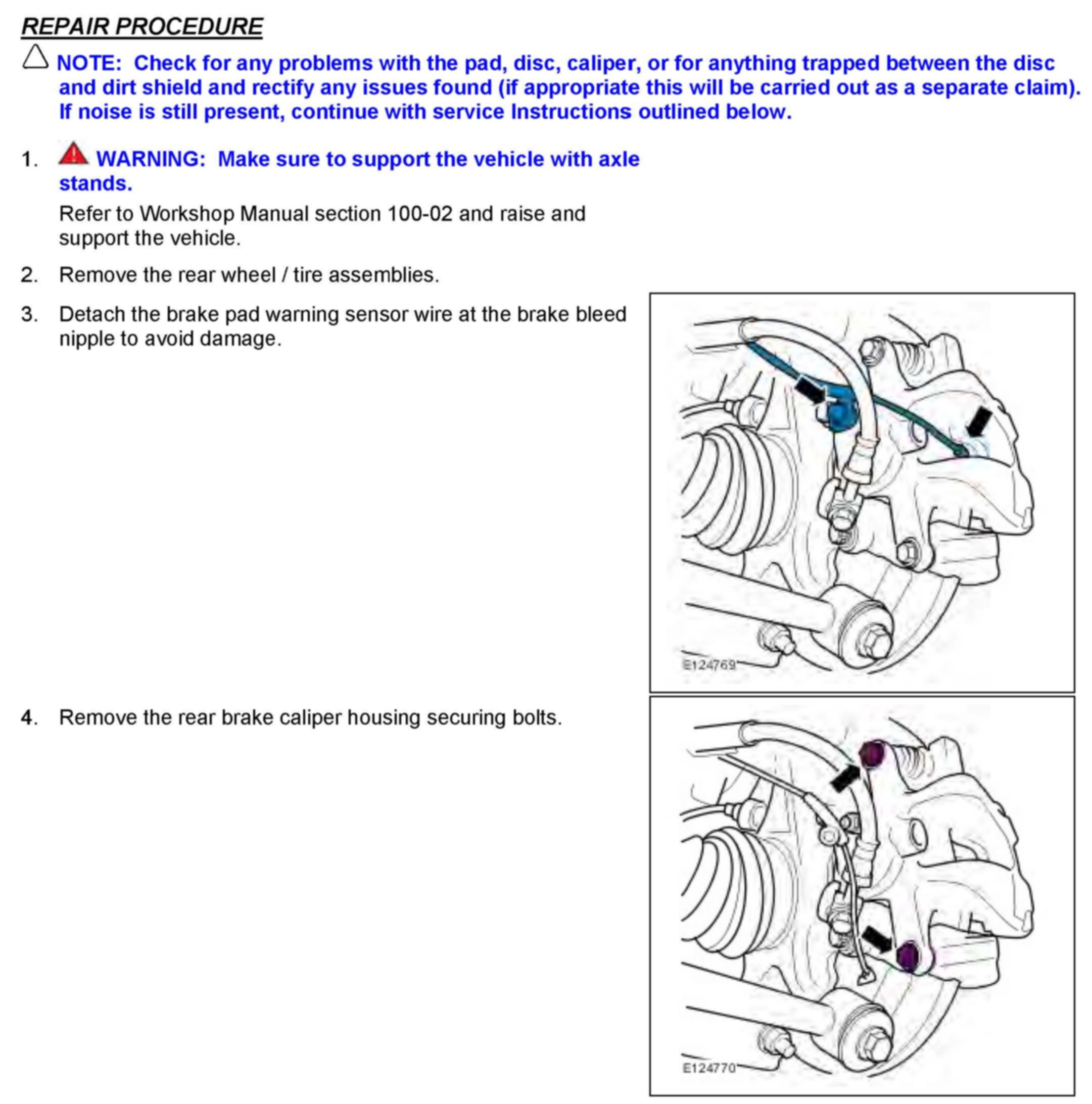 REPAIR PROCEDURE

NOTE: Check for any problems with the pad, disc, caliper, or for anything trapped between the disc and dirt shield and rectify any issues found (if appropriate this will be carried out as a separate claim). If noise is still present, continue with service Instructions outlined below.

1. WARNING: Make sure to support the vehicle with axle stands.

Refer to Workshop Manual section 100-02 and raise and support the vehicle.

2. Remove the rear wheel / tire assemblies.

3. Detach the brake pad warning sensor wire at the brake bleed nipple to avoid damage.

E124769

4. Remove the rear brake caliper housing securing bolts.

E124770