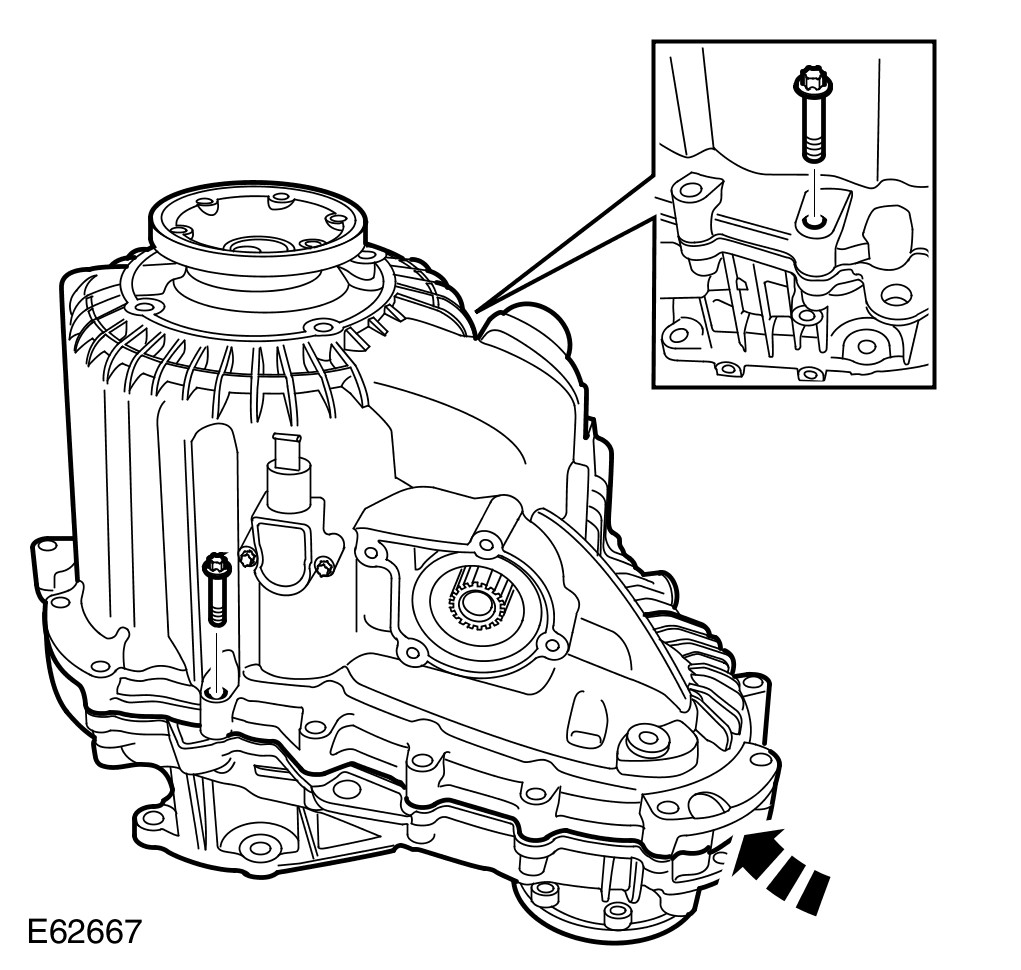 E62667