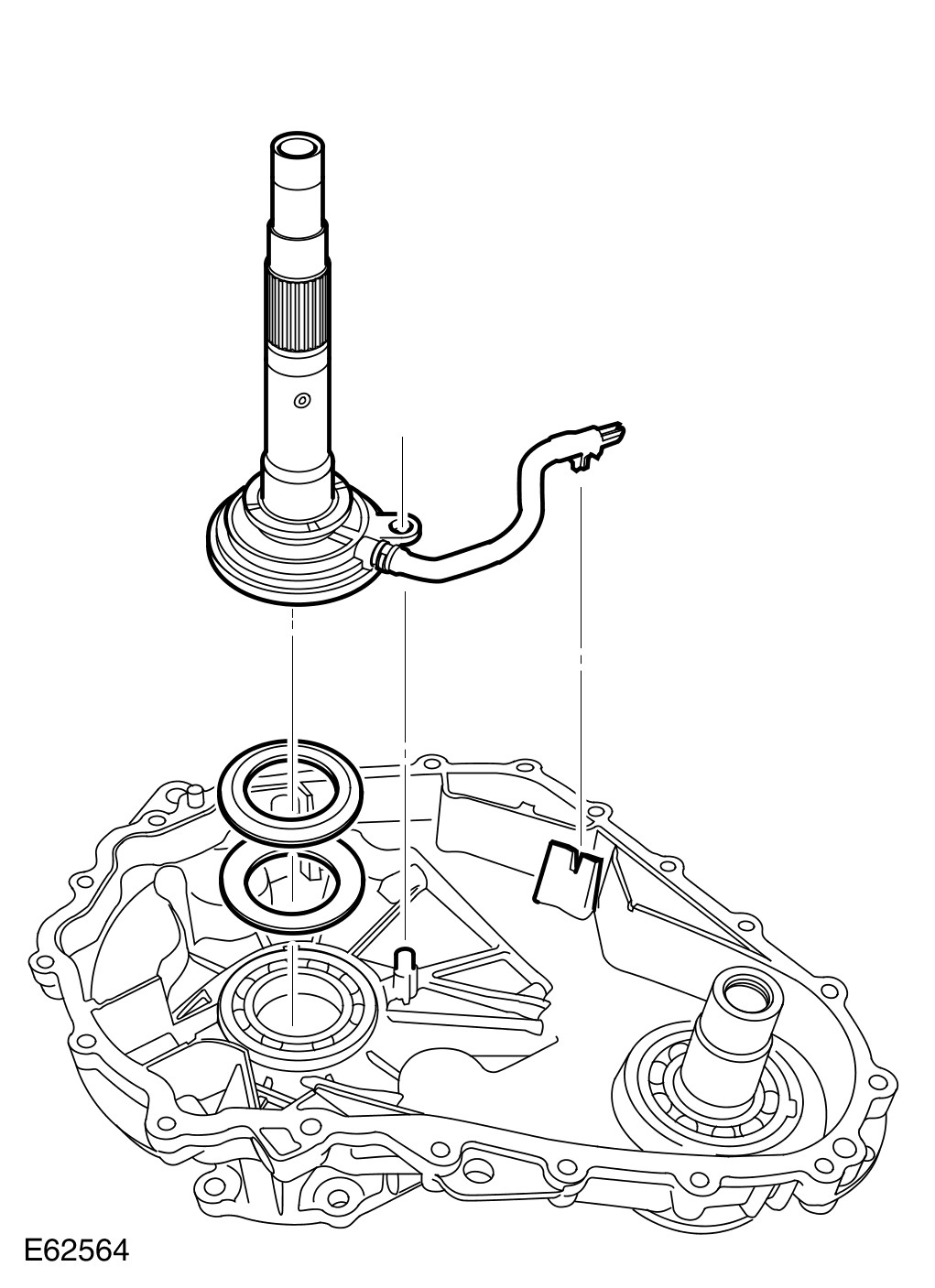 E62564