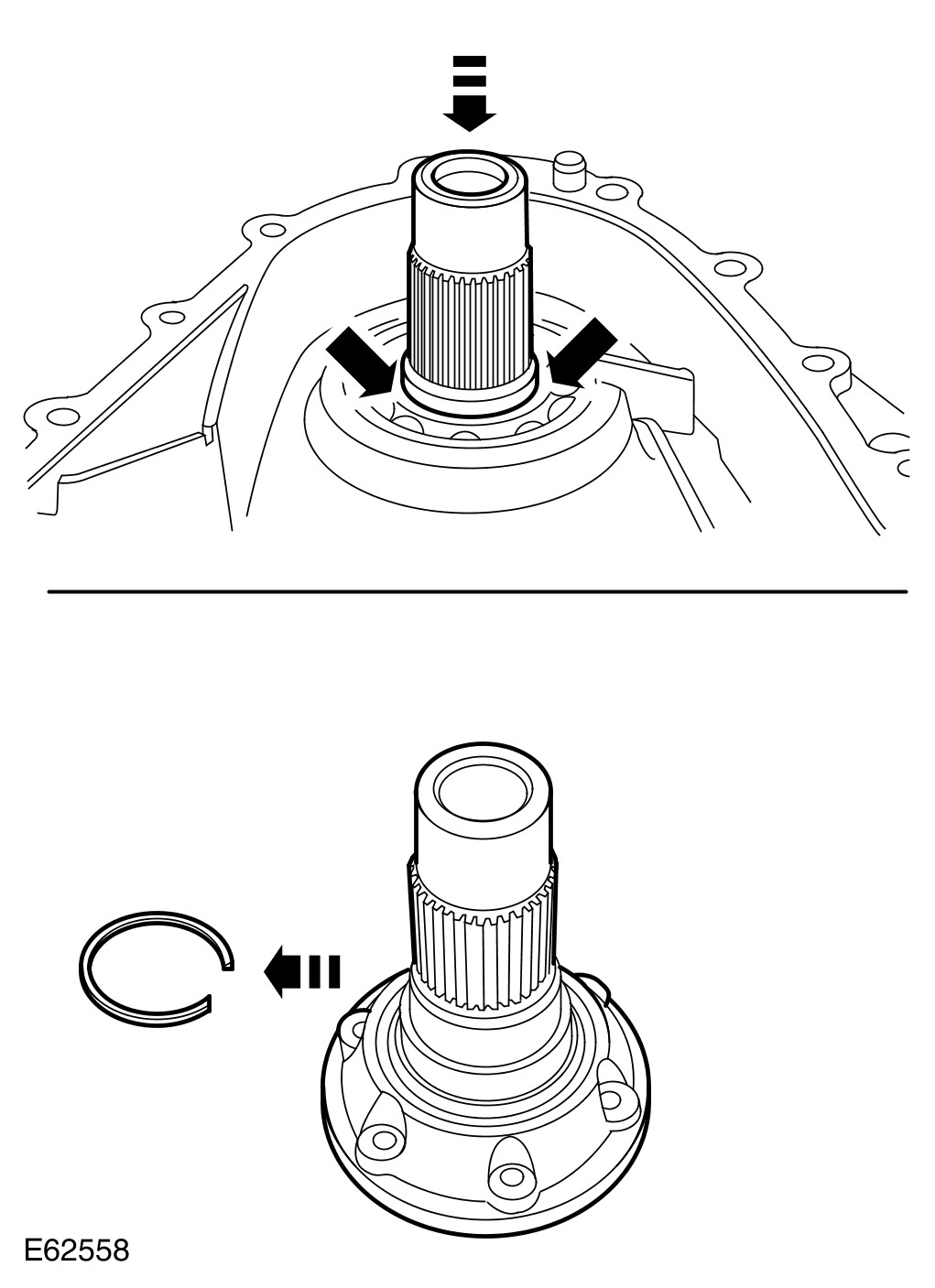 E62558