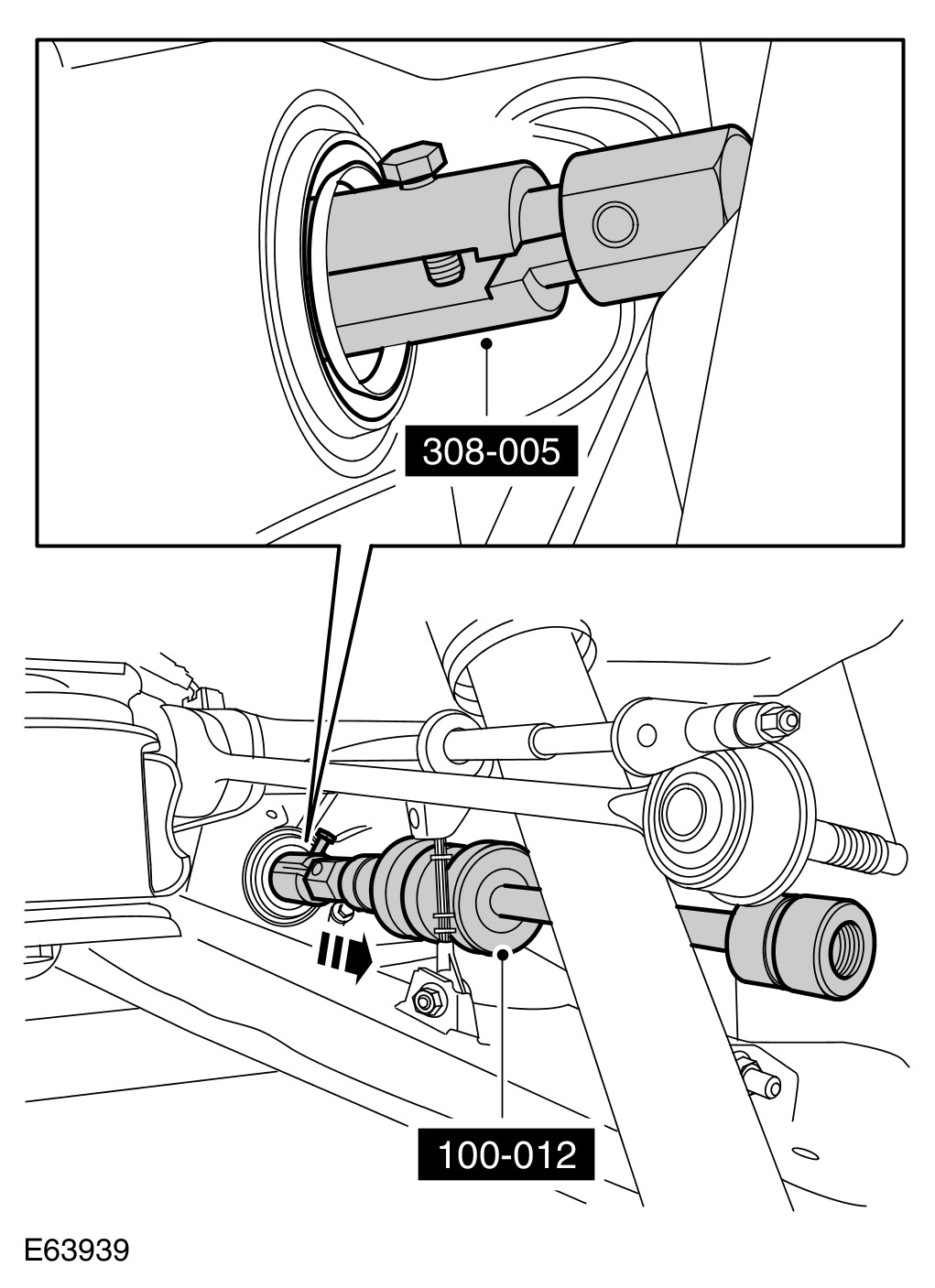 308-005

100-012

E63939