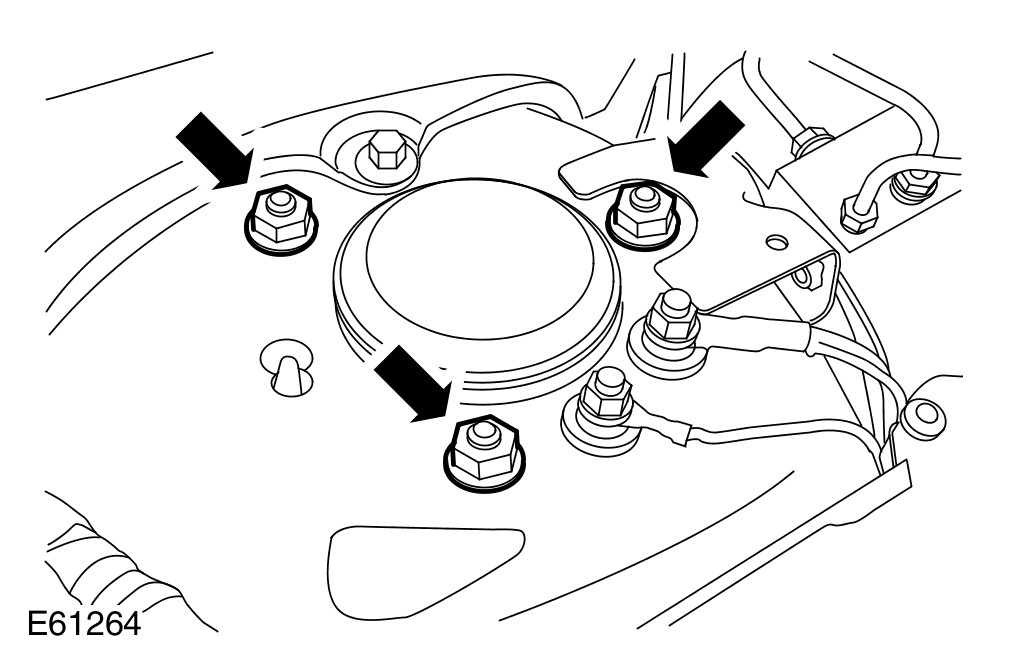 E61264