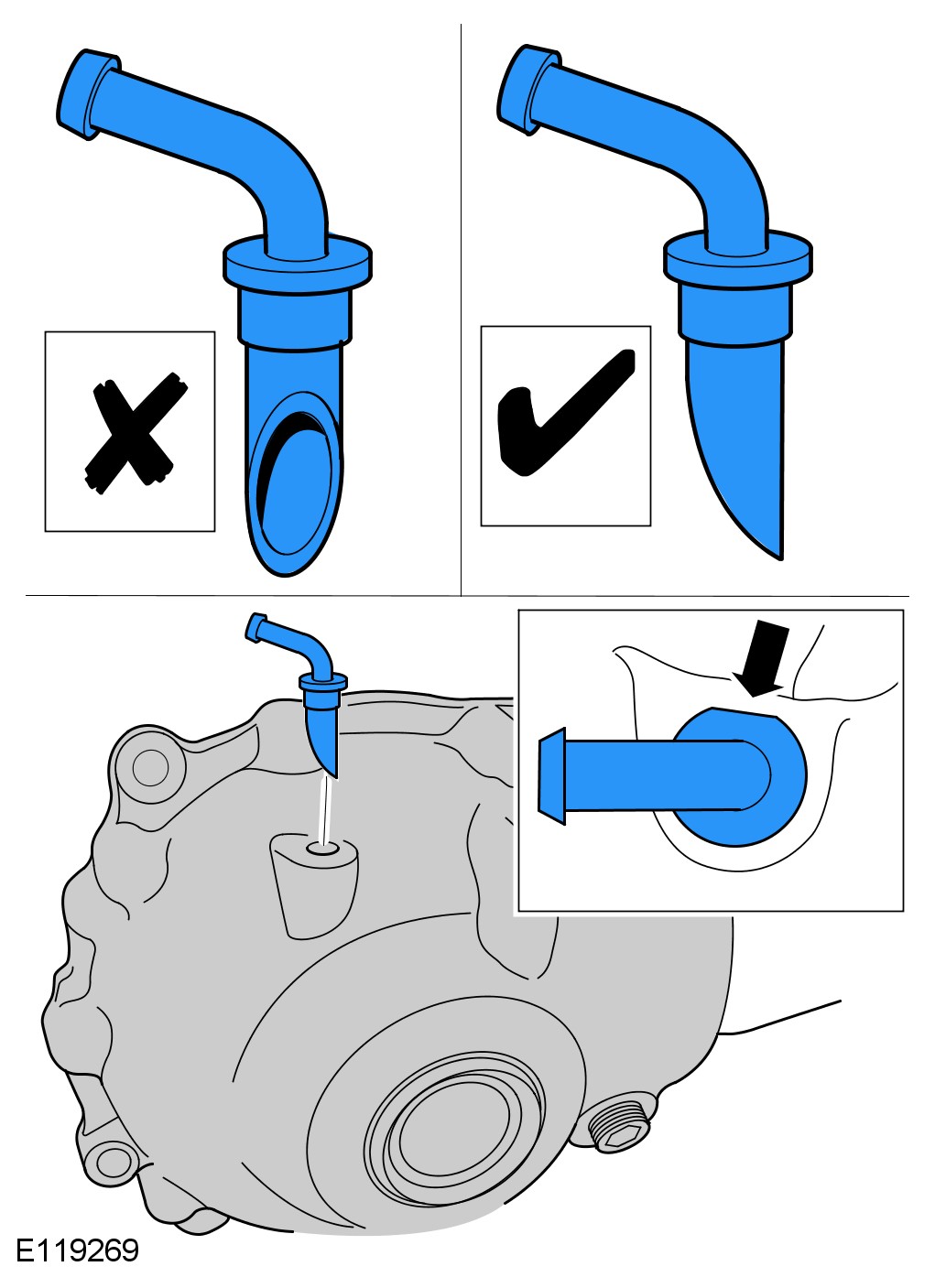 E119269