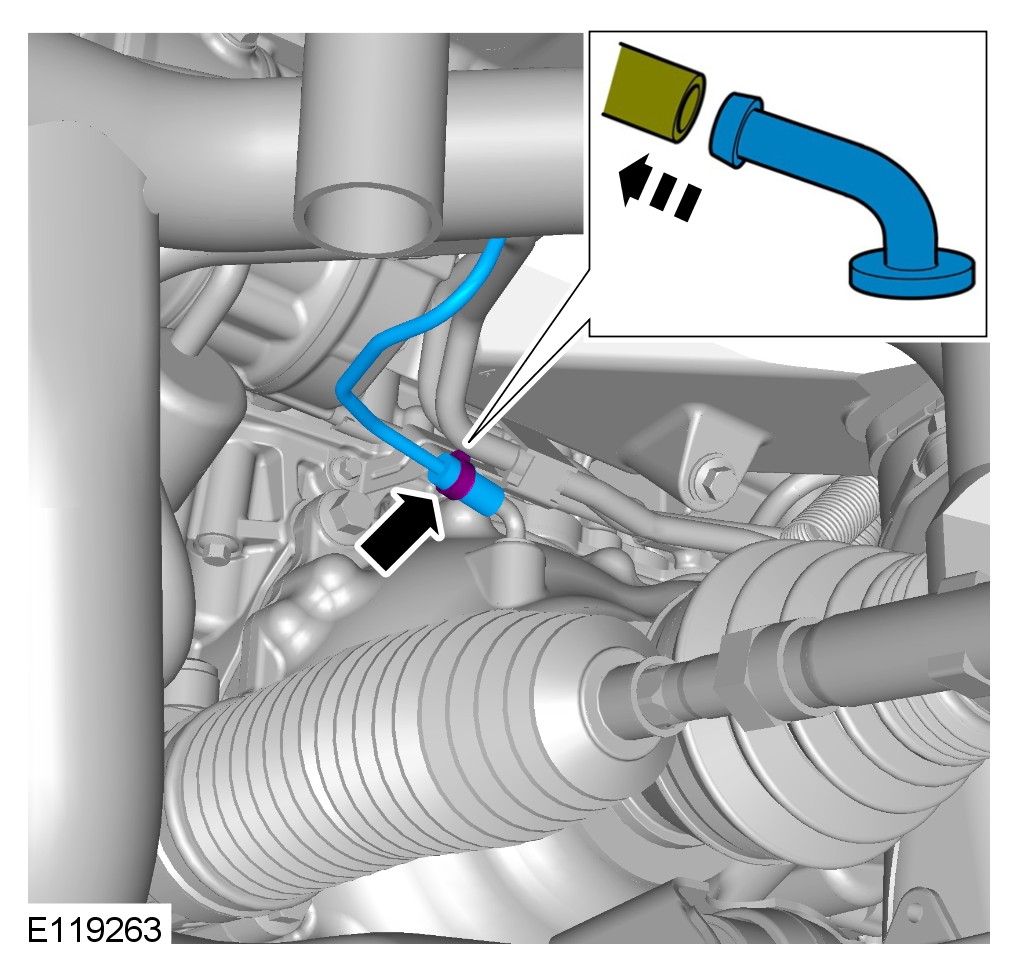 E119263