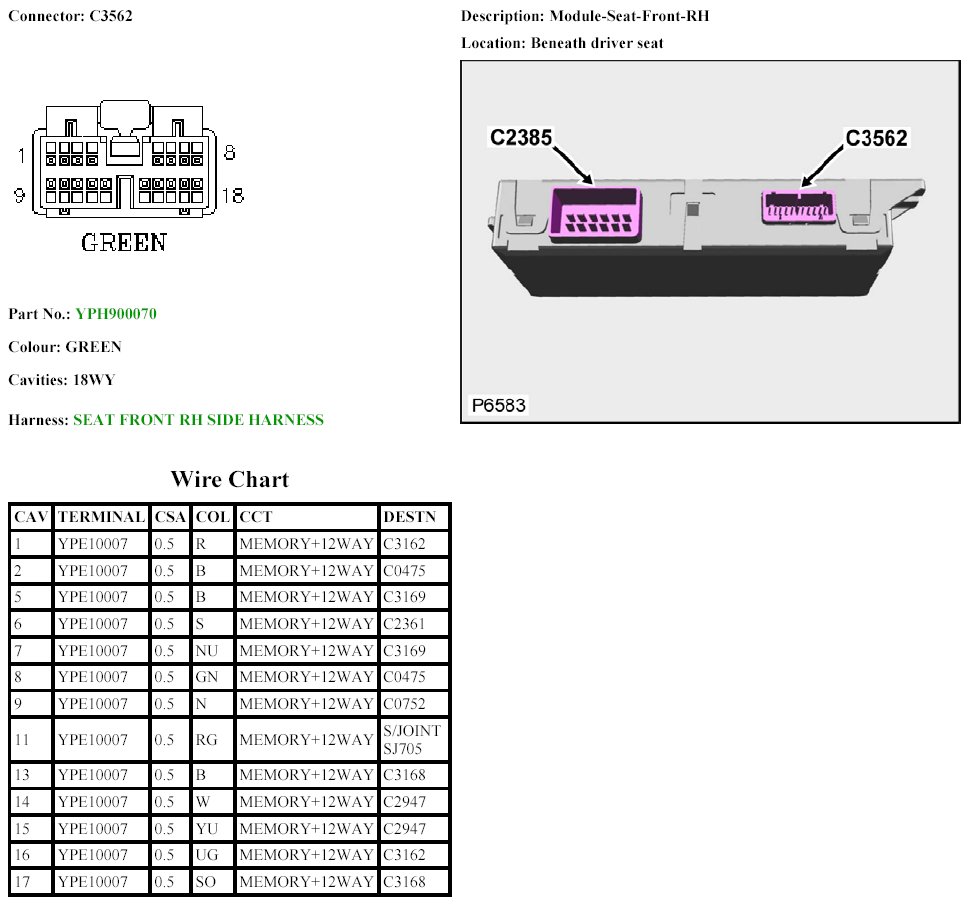 Connector: C3562

1
8
9
18
GREEN

Part No.: YPH900070

Colour: GREEN

Cavities: 18WY

Harness: SEAT FRONT RH SIDE HARNESS

Description: Module-Seat-Front-RH

Location: Beneath driver seat

C2385
C3562
P6583

Wire Chart

| CAV | TERMINAL | CSA | COL | CCT | DESTN |
|---|---|---|---|---|---|
| 1 | YPE10007 | 0.5 | R | MEMORY+12WAY | C3162 |
| 2 | YPE10007 | 0.5 | B | MEMORY+12WAY | C0475 |
| 5 | YPE10007 | 0.5 | B | MEMORY+12WAY | C3169 |
| 6 | YPE10007 | 0.5 | S | MEMORY+12WAY | C2361 |
| 7 | YPE10007 | 0.5 | NU | MEMORY+12WAY | C3169 |
| 8 | YPE10007 | 0.5 | GN | MEMORY+12WAY | C0475 |
| 9 | YPE10007 | 0.5 | N | MEMORY+12WAY | C0752 |
| 11 | YPE10007 | 0.5 | RG | MEMORY+12WAY | S/JOINT SJ705 |
| 13 | YPE10007 | 0.5 | B | MEMORY+12WAY | C3168 |
| 14 | YPE10007 | 0.5 | W | MEMORY+12WAY | C2947 |
| 15 | YPE10007 | 0.5 | YU | MEMORY+12WAY | C2947 |
| 16 | YPE10007 | 0.5 | UG | MEMORY+12WAY | C3162 |
| 17 | YPE10007 | 0.5 | SO | MEMORY+12WAY | C3168 |