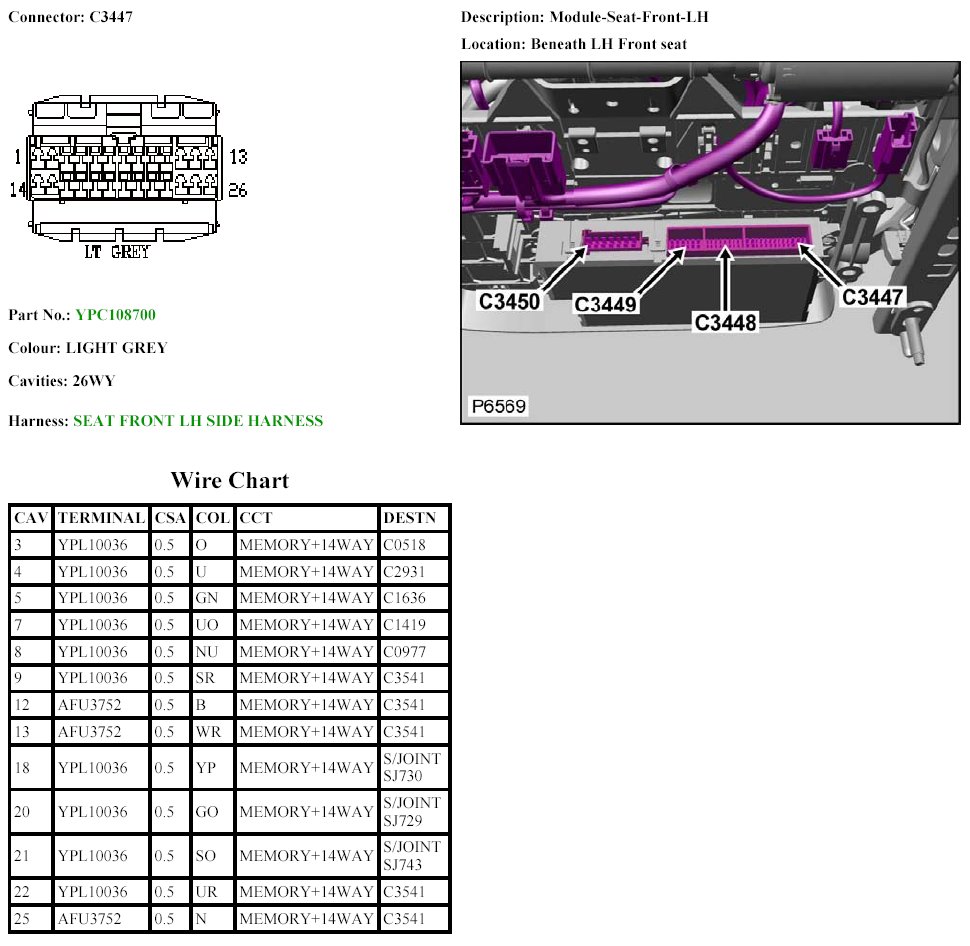 Connector: C3447

1
13
14
26
LT GREY

Part No.: YPC108700

Colour: LIGHT GREY

Cavities: 26WY

Harness: SEAT FRONT LH SIDE HARNESS

Description: Module-Seat-Front-LH

Location: Beneath LH Front seat

C3450
C3449
C3448
C3447
P6569

Wire Chart

| CAV | TERMINAL | CSA | COL | CCT | DESTN |
|---|---|---|---|---|---|
| 3 | YPL10036 | 0.5 | O | MEMORY+14WAY | C0518 |
| 4 | YPL10036 | 0.5 | U | MEMORY+14WAY | C2931 |
| 5 | YPL10036 | 0.5 | GN | MEMORY+14WAY | C1636 |
| 7 | YPL10036 | 0.5 | UO | MEMORY+14WAY | C1419 |
| 8 | YPL10036 | 0.5 | NU | MEMORY+14WAY | C0977 |
| 9 | YPL10036 | 0.5 | SR | MEMORY+14WAY | C3541 |
| 12 | AFU3752 | 0.5 | B | MEMORY+14WAY | C3541 |
| 13 | AFU3752 | 0.5 | WR | MEMORY+14WAY | C3541 |
| 18 | YPL10036 | 0.5 | YP | MEMORY+14WAY | S/JOINT SJ730 |
| 20 | YPL10036 | 0.5 | GO | MEMORY+14WAY | S/JOINT SJ729 |
| 21 | YPL10036 | 0.5 | SO | MEMORY+14WAY | S/JOINT SJ743 |
| 22 | YPL10036 | 0.5 | UR | MEMORY+14WAY | C3541 |
| 25 | AFU3752 | 0.5 | N | MEMORY+14WAY | C3541 |