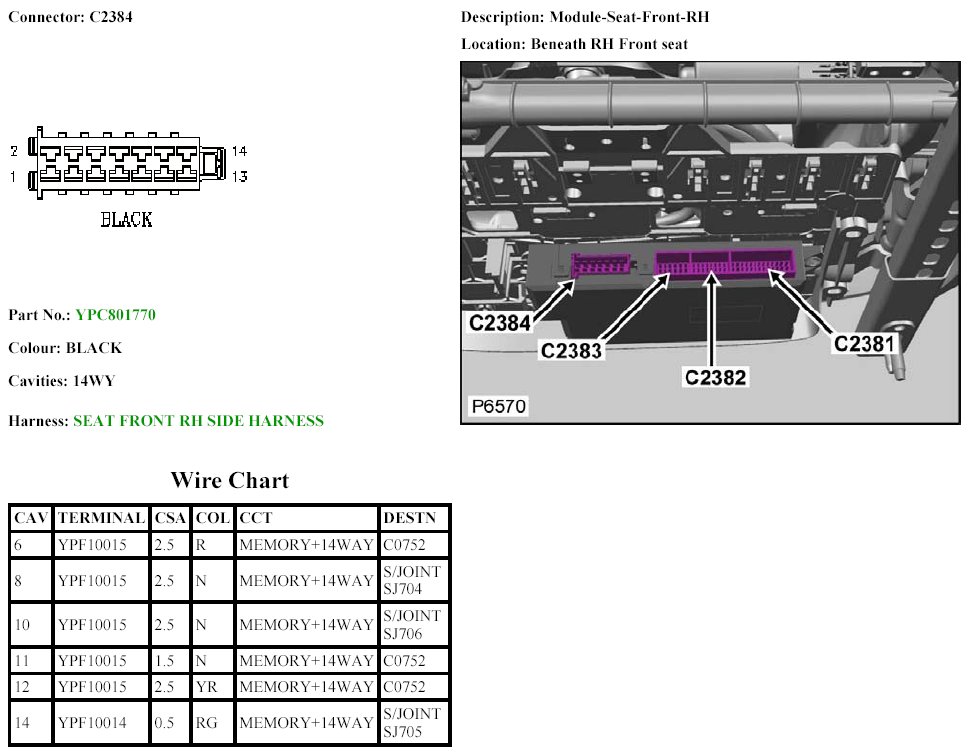 Connector: C2384

2
1
14
13
BLACK

Part No.: YPC801770

Colour: BLACK

Cavities: 14WY

Harness: SEAT FRONT RH SIDE HARNESS

Description: Module-Seat-Front-RH

Location: Beneath RH Front seat

C2384
C2383
C2382
C2381
P6570

Wire Chart

| CAV | TERMINAL | CSA | COL | CCT | DESTN |
|---|---|---|---|---|---|
| 6 | YPF10015 | 2.5 | R | MEMORY+14WAY | C0752 |
| 8 | YPF10015 | 2.5 | N | MEMORY+14WAY | S/JOINT SJ704 |
| 10 | YPF10015 | 2.5 | N | MEMORY+14WAY | S/JOINT SJ706 |
| 11 | YPF10015 | 1.5 | N | MEMORY+14WAY | C0752 |
| 12 | YPF10015 | 2.5 | YR | MEMORY+14WAY | C0752 |
| 14 | YPF10014 | 0.5 | RG | MEMORY+14WAY | S/JOINT SJ705 |