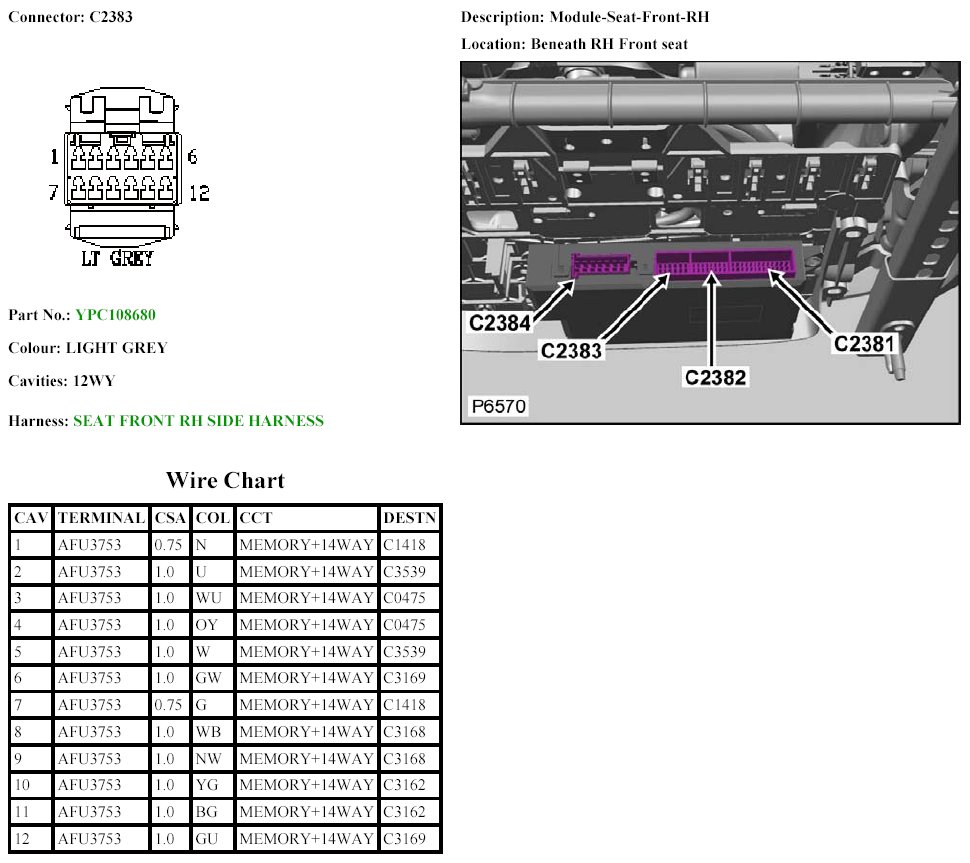 Connector: C2383

1 6
7 12
LT GREY

Part No.: YPC108680

Colour: LIGHT GREY

Cavities: 12WY

Harness: SEAT FRONT RH SIDE HARNESS

Description: Module-Seat-Front-RH

Location: Beneath RH Front seat

C2384
C2383
C2382
C2381
P6570

Wire Chart

| CAV | TERMINAL | CSA | COL | CCT | DESTN |
|---|---|---|---|---|---|
| 1 | AFU3753 | 0.75 | N | MEMORY+14WAY | C1418 |
| 2 | AFU3753 | 1.0 | U | MEMORY+14WAY | C3539 |
| 3 | AFU3753 | 1.0 | WU | MEMORY+14WAY | C0475 |
| 4 | AFU3753 | 1.0 | OY | MEMORY+14WAY | C0475 |
| 5 | AFU3753 | 1.0 | W | MEMORY+14WAY | C3539 |
| 6 | AFU3753 | 1.0 | GW | MEMORY+14WAY | C3169 |
| 7 | AFU3753 | 0.75 | G | MEMORY+14WAY | C1418 |
| 8 | AFU3753 | 1.0 | WB | MEMORY+14WAY | C3168 |
| 9 | AFU3753 | 1.0 | NW | MEMORY+14WAY | C3168 |
| 10 | AFU3753 | 1.0 | YG | MEMORY+14WAY | C3162 |
| 11 | AFU3753 | 1.0 | BG | MEMORY+14WAY | C3162 |
| 12 | AFU3753 | 1.0 | GU | MEMORY+14WAY | C3169 |