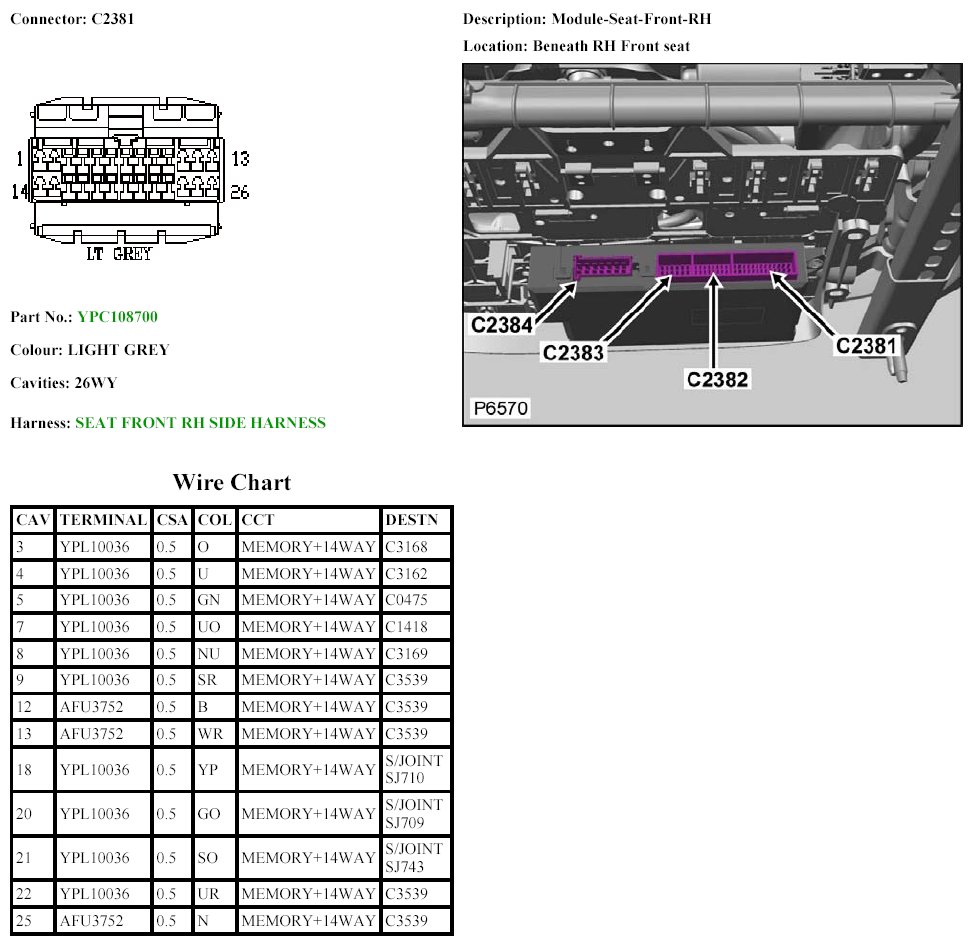 Connector: C2381

1
13
14
26
LT GREY

Part No.: YPC108700

Colour: LIGHT GREY

Cavities: 26WY

Harness: SEAT FRONT RH SIDE HARNESS

Description: Module-Seat-Front-RH

Location: Beneath RH Front seat

C2384
C2383
C2382
C2381
P6570

Wire Chart

| CAV | TERMINAL | CSA | COL | CCT | DESTN |
|---|---|---|---|---|---|
| 3 | YPL10036 | 0.5 | O | MEMORY+14WAY | C3168 |
| 4 | YPL10036 | 0.5 | U | MEMORY+14WAY | C3162 |
| 5 | YPL10036 | 0.5 | GN | MEMORY+14WAY | C0475 |
| 7 | YPL10036 | 0.5 | UO | MEMORY+14WAY | C1418 |
| 8 | YPL10036 | 0.5 | NU | MEMORY+14WAY | C3169 |
| 9 | YPL10036 | 0.5 | SR | MEMORY+14WAY | C3539 |
| 12 | AFU3752 | 0.5 | B | MEMORY+14WAY | C3539 |
| 13 | AFU3752 | 0.5 | WR | MEMORY+14WAY | C3539 |
| 18 | YPL10036 | 0.5 | YP | MEMORY+14WAY | S/JOINT SJ710 |
| 20 | YPL10036 | 0.5 | GO | MEMORY+14WAY | S/JOINT SJ709 |
| 21 | YPL10036 | 0.5 | SO | MEMORY+14WAY | S/JOINT SJ743 |
| 22 | YPL10036 | 0.5 | UR | MEMORY+14WAY | C3539 |
| 25 | AFU3752 | 0.5 | N | MEMORY+14WAY | C3539 |