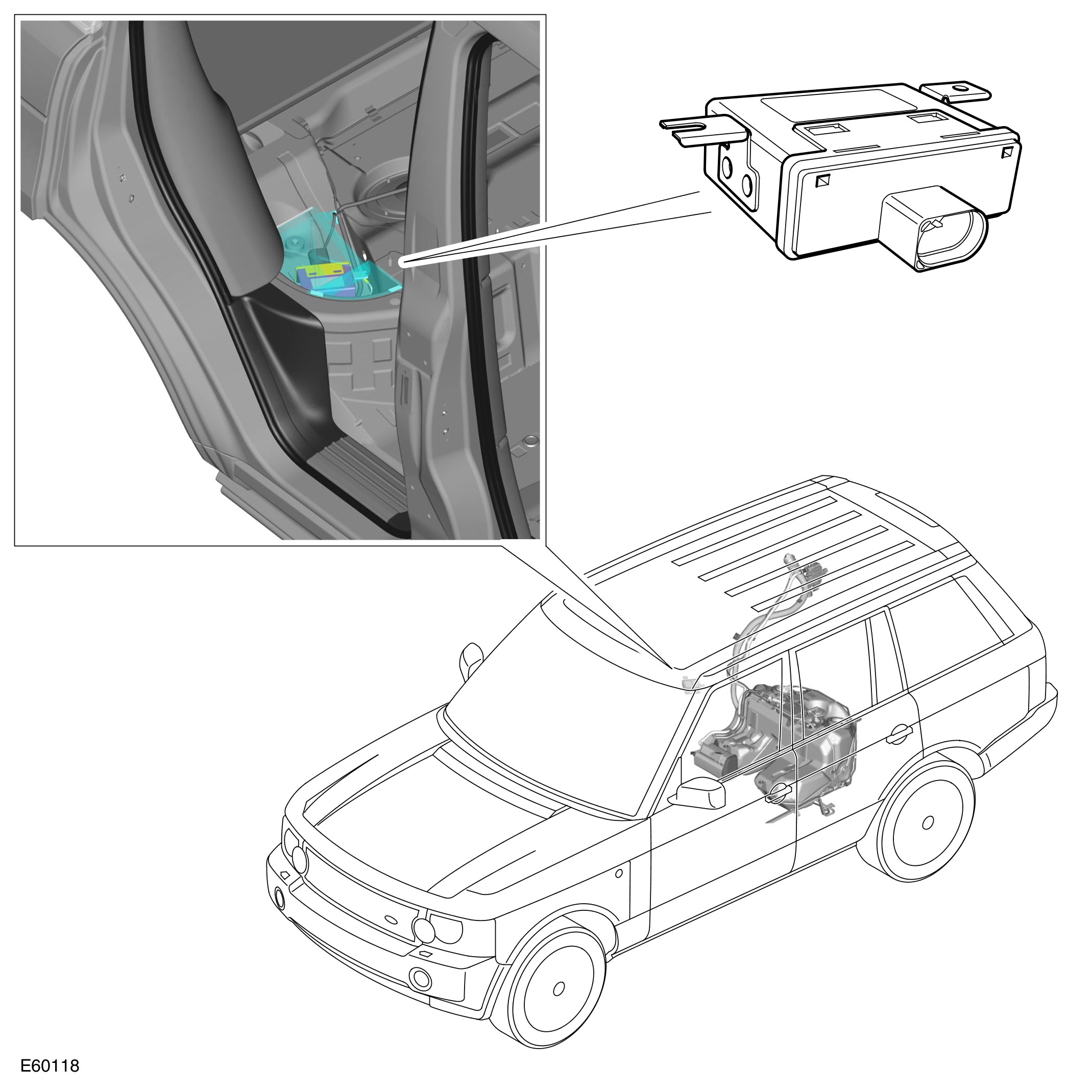 E60118