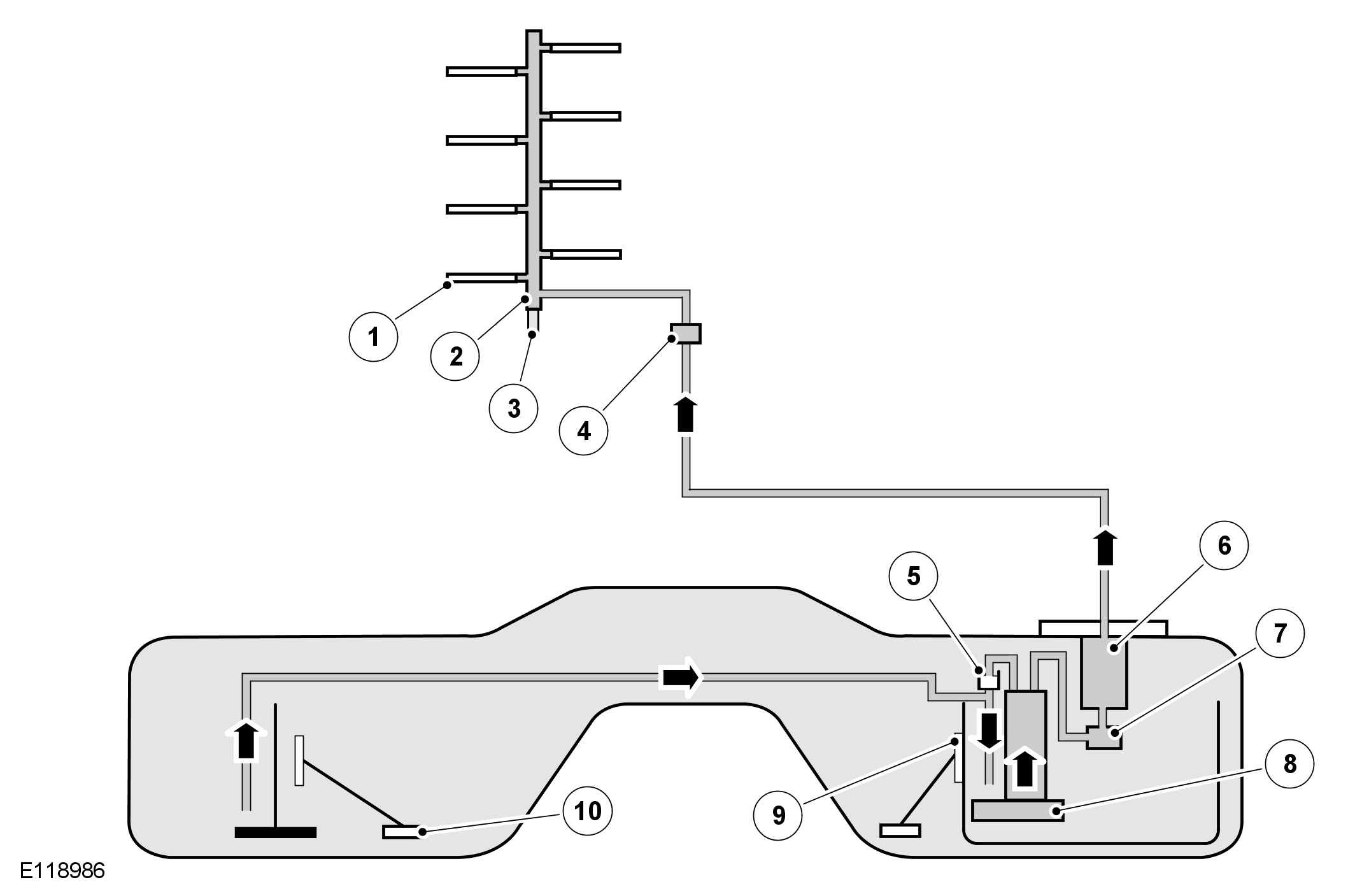 1
2
3
4
5
6
7
8
9
10
E118986