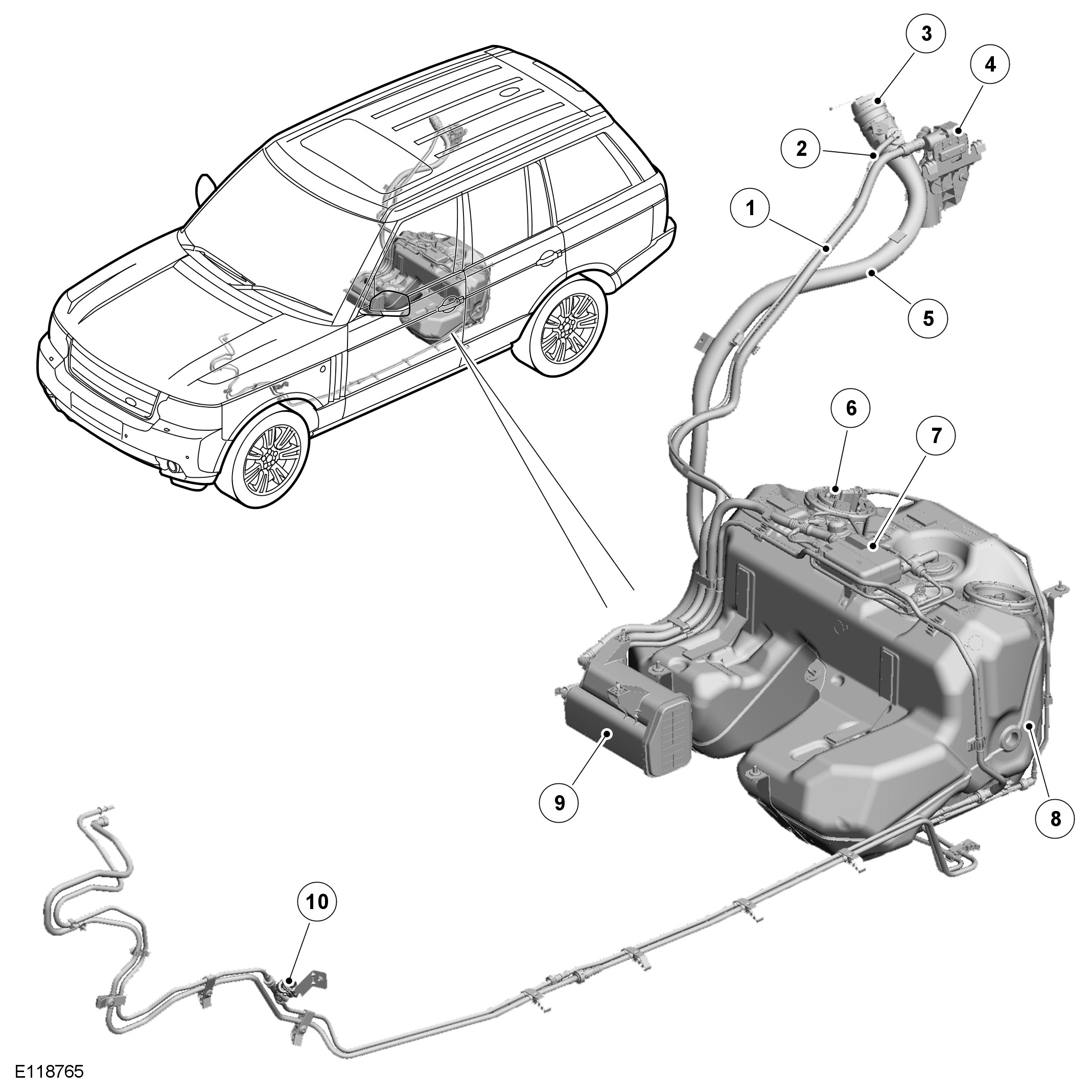 3
4
2
1
5
6
7
9
8
10
E118765