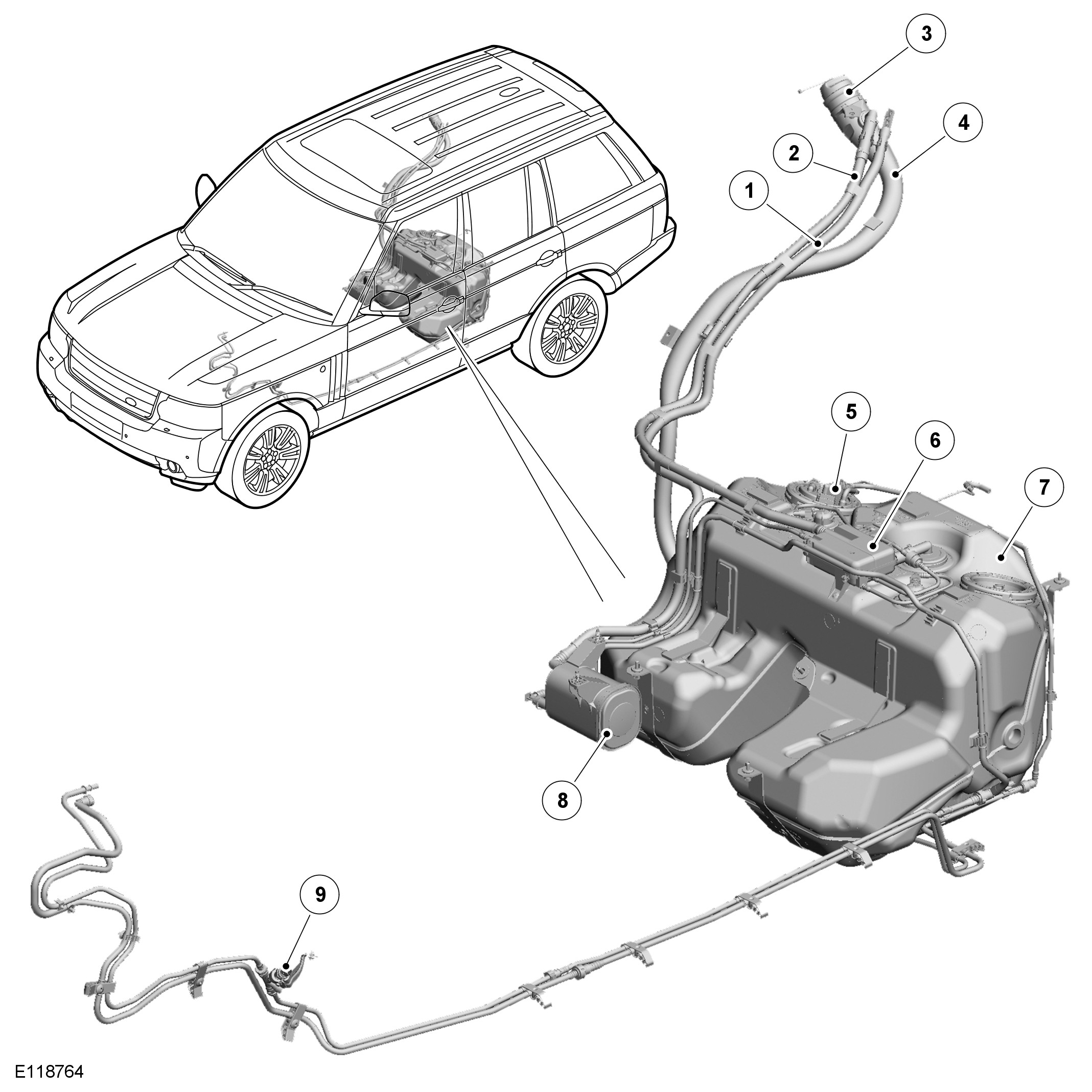 3
4
2
1
5
6
7
8
9
E118764