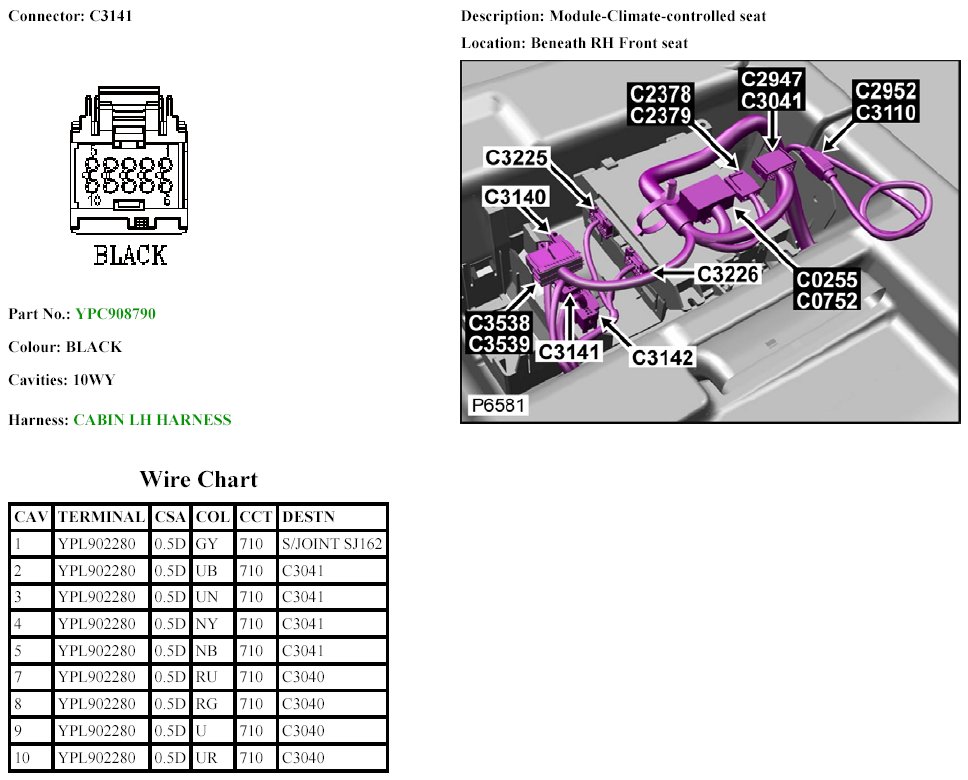 Connector: C3141

5 1
10 6

BLACK

Part No.: YPC908790

Colour: BLACK

Cavities: 10WY

Harness: CABIN LH HARNESS

Description: Module-Climate-controlled seat

Location: Beneath RH Front seat

C2378
C2379
C2947
C3041
C2952
C3110
C3225
C3140
C3226
C0255
C0752
C3538
C3539
C3141
C3142
P6581

Wire Chart

| CAV | TERMINAL | CSA | COL | CCT | DESTN |
|---|---|---|---|---|---|
| 1 | YPL902280 | 0.5D | GY | 710 | S/JOINT SJ162 |
| 2 | YPL902280 | 0.5D | UB | 710 | C3041 |
| 3 | YPL902280 | 0.5D | UN | 710 | C3041 |
| 4 | YPL902280 | 0.5D | NY | 710 | C3041 |
| 5 | YPL902280 | 0.5D | NB | 710 | C3041 |
| 7 | YPL902280 | 0.5D | RU | 710 | C3040 |
| 8 | YPL902280 | 0.5D | RG | 710 | C3040 |
| 9 | YPL902280 | 0.5D | U | 710 | C3040 |
| 10 | YPL902280 | 0.5D | UR | 710 | C3040 |