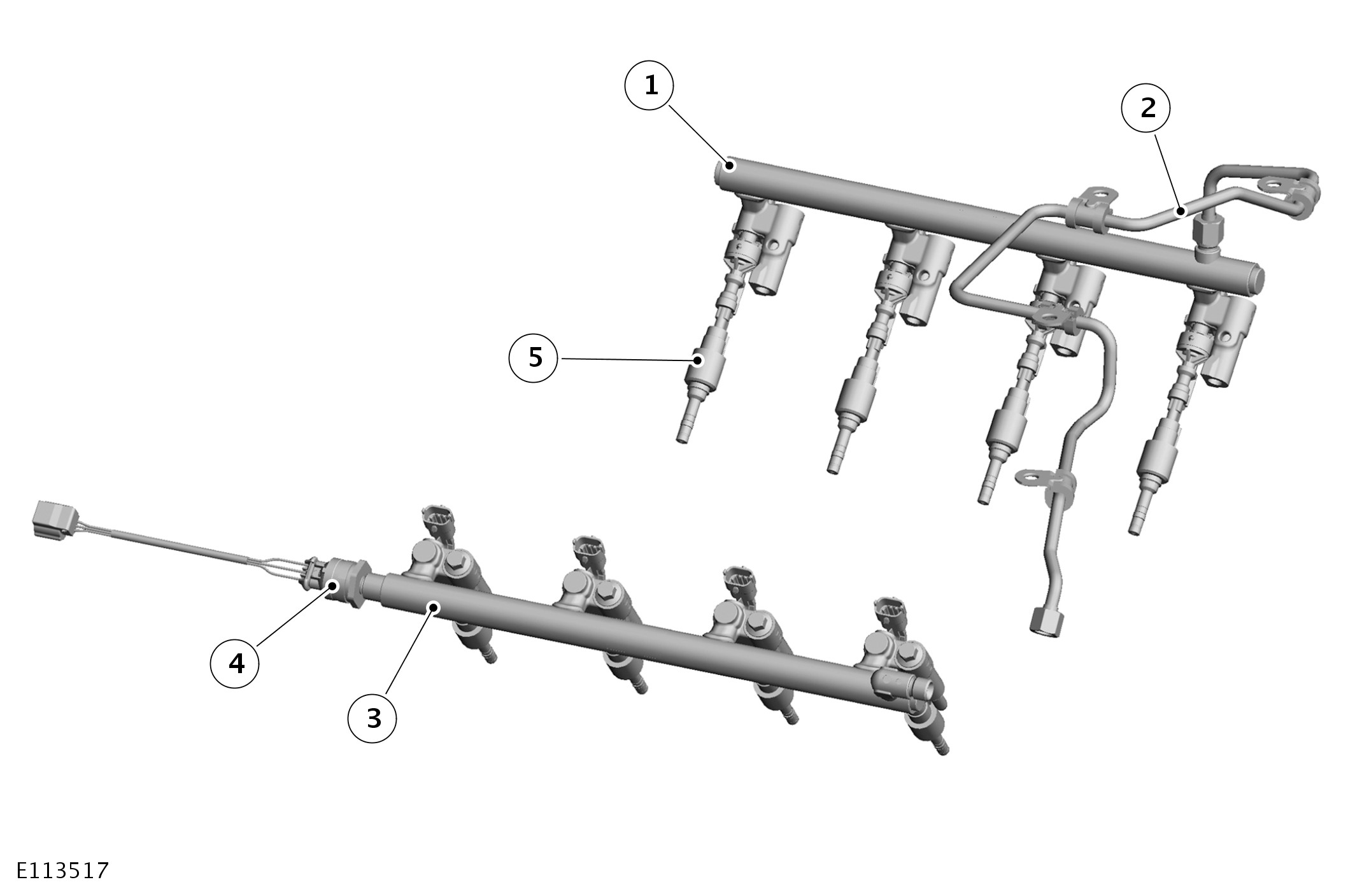 1
2
5
4
3
E113517